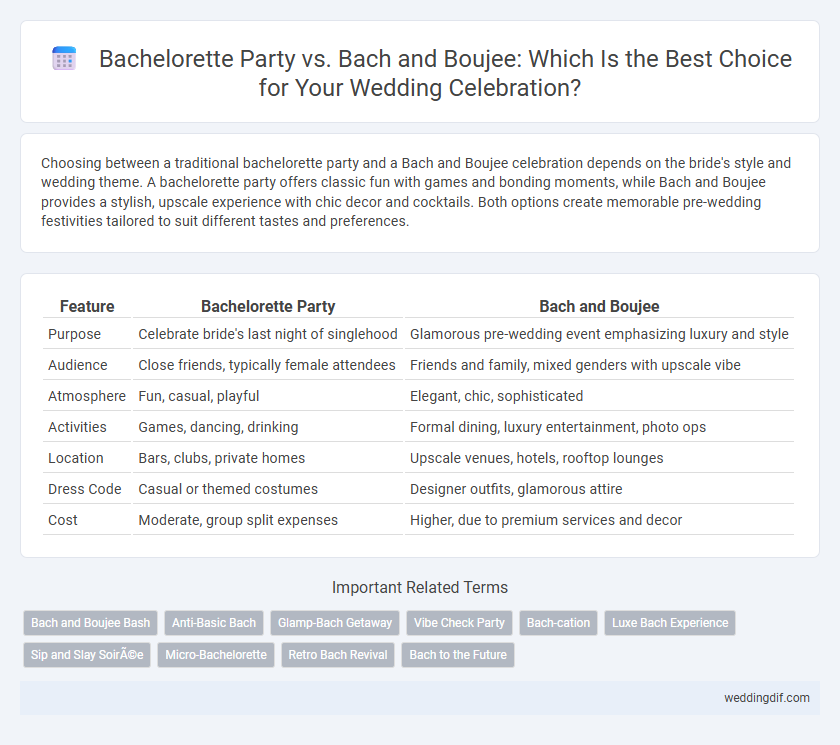 Bachelorette Party vs. Bach and Boujee: Which Is the Best Choice for Your Wedding Celebration?

Choosing between a traditional bachelorette party and a Bach and Boujee celebration depends on the bride's style and wedding theme. A bachelorette party offers classic fun with games and bonding moments, while Bach and Boujee provides a stylish, upscale experience with chic decor and cocktails. Both options create memorable pre-wedding festivities tailored to suit different tastes and preferences.

| Feature | Bachelorette Party | Bach and Boujee |
|---|---|---|
| Purpose | Celebrate bride's last night of singlehood | Glamorous pre-wedding event emphasizing luxury and style |
| Audience | Close friends, typically female attendees | Friends and family, mixed genders with upscale vibe |
| Atmosphere | Fun, casual, playful | Elegant, chic, sophisticated |
| Activities | Games, dancing, drinking | Formal dining, luxury entertainment, photo ops |
| Location | Bars, clubs, private homes | Upscale venues, hotels, rooftop lounges |
| Dress Code | Casual or themed costumes | Designer outfits, glamorous attire |
| Cost | Moderate, group split expenses | Higher, due to premium services and decor |

Important Related Terms

Bach and Boujee Bash
Anti-Basic Bach
Glamp-Bach Getaway
Vibe Check Party
Bach-cation
Luxe Bach Experience
Sip and Slay SoirÃ©e
Micro-Bachelorette
Retro Bach Revival
Bach to the Future

weddingdif.com