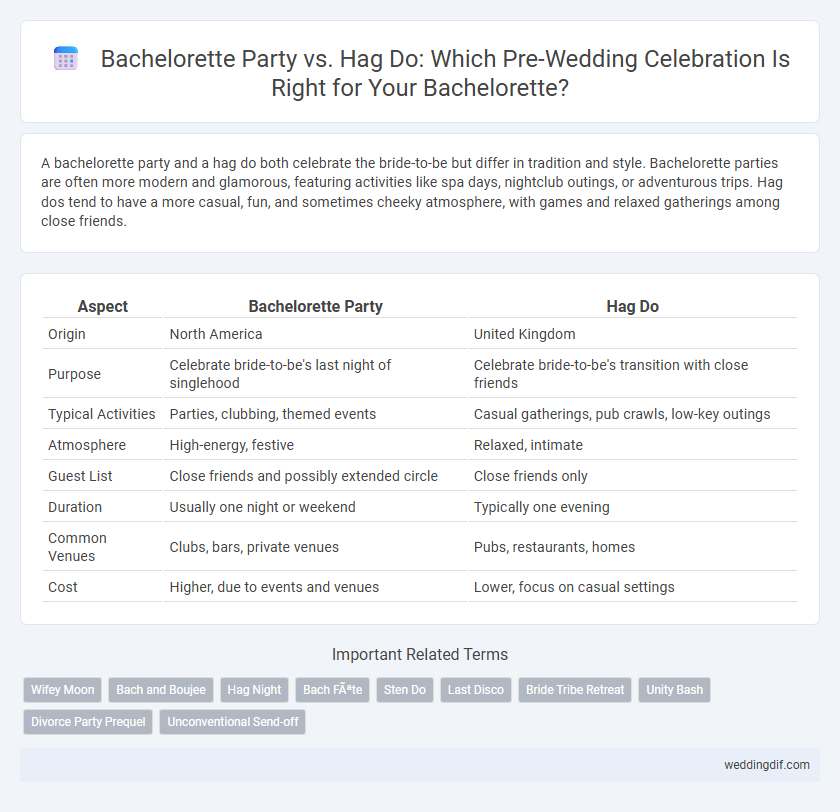 Bachelorette Party vs. Hag Do: Which Pre-Wedding Celebration Is Right for Your Bachelorette?

A bachelorette party and a hag do both celebrate the bride-to-be but differ in tradition and style. Bachelorette parties are often more modern and glamorous, featuring activities like spa days, nightclub outings, or adventurous trips. Hag dos tend to have a more casual, fun, and sometimes cheeky atmosphere, with games and relaxed gatherings among close friends.

| Aspect | Bachelorette Party | Hag Do |
|---|---|---|
| Origin | North America | United Kingdom |
| Purpose | Celebrate bride-to-be's last night of singlehood | Celebrate bride-to-be's transition with close friends |
| Typical Activities | Parties, clubbing, themed events | Casual gatherings, pub crawls, low-key outings |
| Atmosphere | High-energy, festive | Relaxed, intimate |
| Guest List | Close friends and possibly extended circle | Close friends only |
| Duration | Usually one night or weekend | Typically one evening |
| Common Venues | Clubs, bars, private venues | Pubs, restaurants, homes |
| Cost | Higher, due to events and venues | Lower, focus on casual settings |

Important Related Terms

Wifey Moon
Bach and Boujee
Hag Night
Bach FÃªte
Sten Do
Last Disco
Bride Tribe Retreat
Unity Bash
Divorce Party Prequel
Unconventional Send-off

weddingdif.com