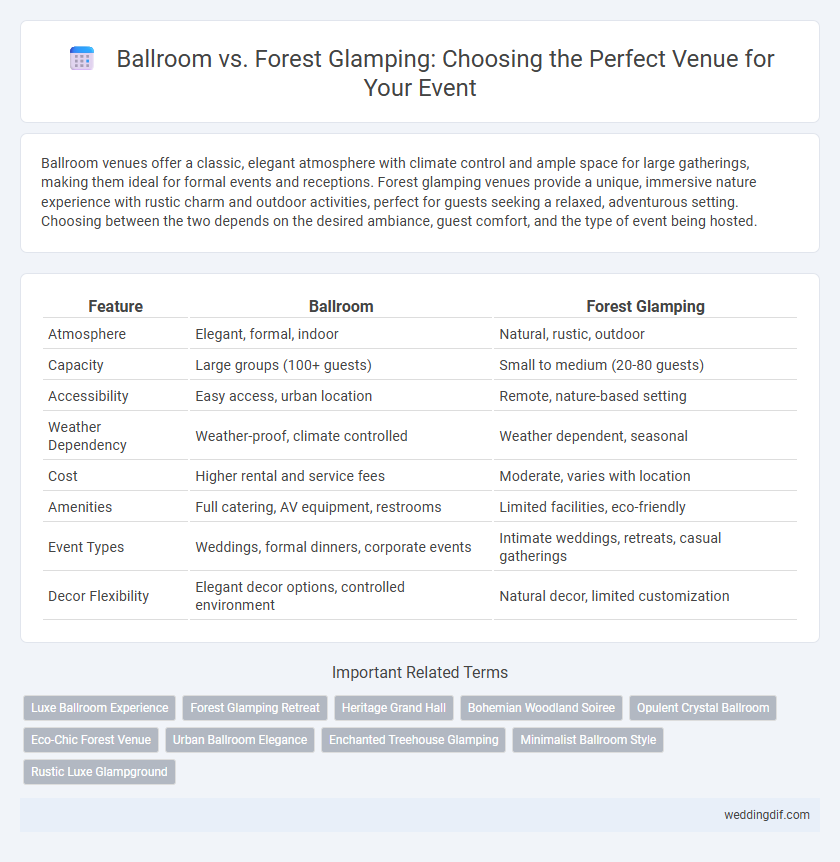 Ballroom vs. Forest Glamping: Choosing the Perfect Venue for Your Event

Ballroom venues offer a classic, elegant atmosphere with climate control and ample space for large gatherings, making them ideal for formal events and receptions. Forest glamping venues provide a unique, immersive nature experience with rustic charm and outdoor activities, perfect for guests seeking a relaxed, adventurous setting. Choosing between the two depends on the desired ambiance, guest comfort, and the type of event being hosted.

| Feature | Ballroom | Forest Glamping |
|---|---|---|
| Atmosphere | Elegant, formal, indoor | Natural, rustic, outdoor |
| Capacity | Large groups (100+ guests) | Small to medium (20-80 guests) |
| Accessibility | Easy access, urban location | Remote, nature-based setting |
| Weather Dependency | Weather-proof, climate controlled | Weather dependent, seasonal |
| Cost | Higher rental and service fees | Moderate, varies with location |
| Amenities | Full catering, AV equipment, restrooms | Limited facilities, eco-friendly |
| Event Types | Weddings, formal dinners, corporate events | Intimate weddings, retreats, casual gatherings |
| Decor Flexibility | Elegant decor options, controlled environment | Natural decor, limited customization |

Important Related Terms

Luxe Ballroom Experience
Forest Glamping Retreat
Heritage Grand Hall
Bohemian Woodland Soiree
Opulent Crystal Ballroom
Eco-Chic Forest Venue
Urban Ballroom Elegance
Enchanted Treehouse Glamping
Minimalist Ballroom Style
Rustic Luxe Glampground

weddingdif.com