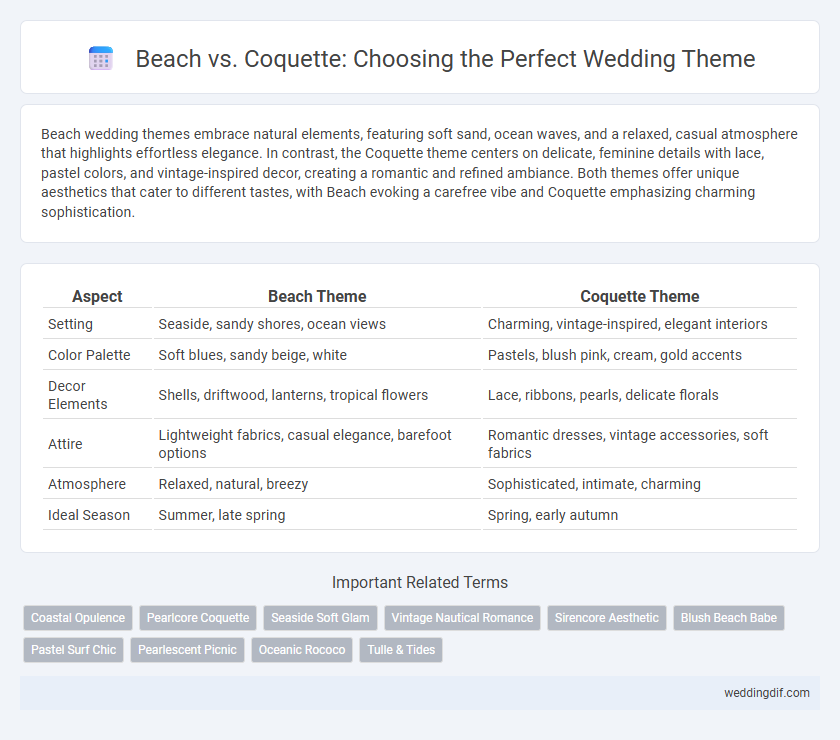 Beach vs. Coquette: Choosing the Perfect Wedding Theme

Beach wedding themes embrace natural elements, featuring soft sand, ocean waves, and a relaxed, casual atmosphere that highlights effortless elegance. In contrast, the Coquette theme centers on delicate, feminine details with lace, pastel colors, and vintage-inspired decor, creating a romantic and refined ambiance. Both themes offer unique aesthetics that cater to different tastes, with Beach evoking a carefree vibe and Coquette emphasizing charming sophistication.

| Aspect | Beach Theme | Coquette Theme |
|---|---|---|
| Setting | Seaside, sandy shores, ocean views | Charming, vintage-inspired, elegant interiors |
| Color Palette | Soft blues, sandy beige, white | Pastels, blush pink, cream, gold accents |
| Decor Elements | Shells, driftwood, lanterns, tropical flowers | Lace, ribbons, pearls, delicate florals |
| Attire | Lightweight fabrics, casual elegance, barefoot options | Romantic dresses, vintage accessories, soft fabrics |
| Atmosphere | Relaxed, natural, breezy | Sophisticated, intimate, charming |
| Ideal Season | Summer, late spring | Spring, early autumn |

Important Related Terms

Coastal Opulence
Pearlcore Coquette
Seaside Soft Glam
Vintage Nautical Romance
Sirencore Aesthetic
Blush Beach Babe
Pastel Surf Chic
Pearlescent Picnic
Oceanic Rococo
Tulle & Tides

weddingdif.com