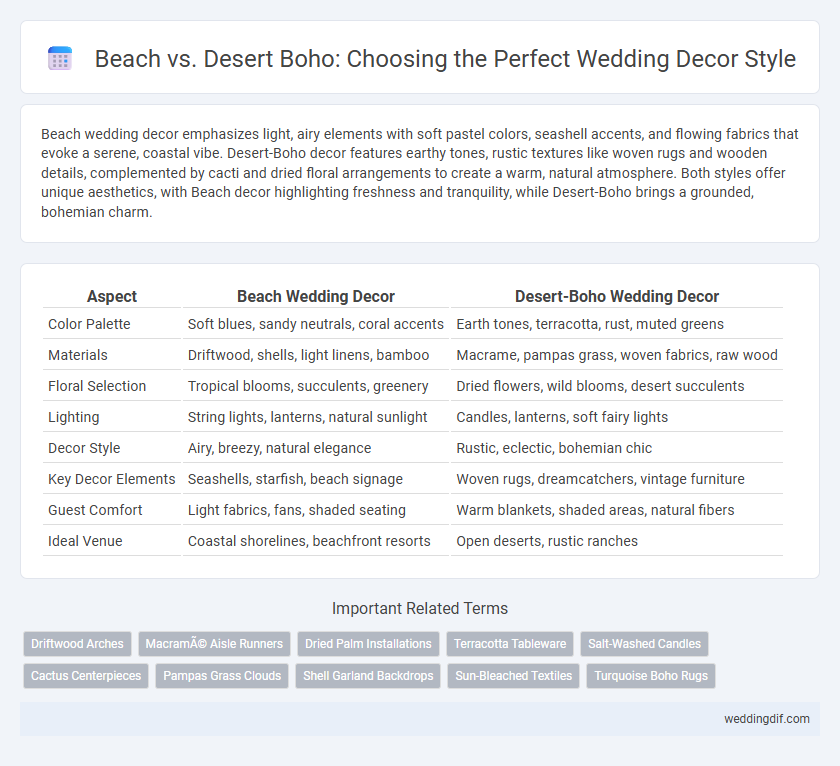 Beach vs. Desert Boho: Choosing the Perfect Wedding Decor Style

Beach wedding decor emphasizes light, airy elements with soft pastel colors, seashell accents, and flowing fabrics that evoke a serene, coastal vibe. Desert-Boho decor features earthy tones, rustic textures like woven rugs and wooden details, complemented by cacti and dried floral arrangements to create a warm, natural atmosphere. Both styles offer unique aesthetics, with Beach decor highlighting freshness and tranquility, while Desert-Boho brings a grounded, bohemian charm.

| Aspect | Beach Wedding Decor | Desert-Boho Wedding Decor |
|---|---|---|
| Color Palette | Soft blues, sandy neutrals, coral accents | Earth tones, terracotta, rust, muted greens |
| Materials | Driftwood, shells, light linens, bamboo | Macrame, pampas grass, woven fabrics, raw wood |
| Floral Selection | Tropical blooms, succulents, greenery | Dried flowers, wild blooms, desert succulents |
| Lighting | String lights, lanterns, natural sunlight | Candles, lanterns, soft fairy lights |
| Decor Style | Airy, breezy, natural elegance | Rustic, eclectic, bohemian chic |
| Key Decor Elements | Seashells, starfish, beach signage | Woven rugs, dreamcatchers, vintage furniture |
| Guest Comfort | Light fabrics, fans, shaded seating | Warm blankets, shaded areas, natural fibers |
| Ideal Venue | Coastal shorelines, beachfront resorts | Open deserts, rustic ranches |

Important Related Terms

Driftwood Arches
MacramÃ© Aisle Runners
Dried Palm Installations
Terracotta Tableware
Salt-Washed Candles
Cactus Centerpieces
Pampas Grass Clouds
Shell Garland Backdrops
Sun-Bleached Textiles
Turquoise Boho Rugs

weddingdif.com