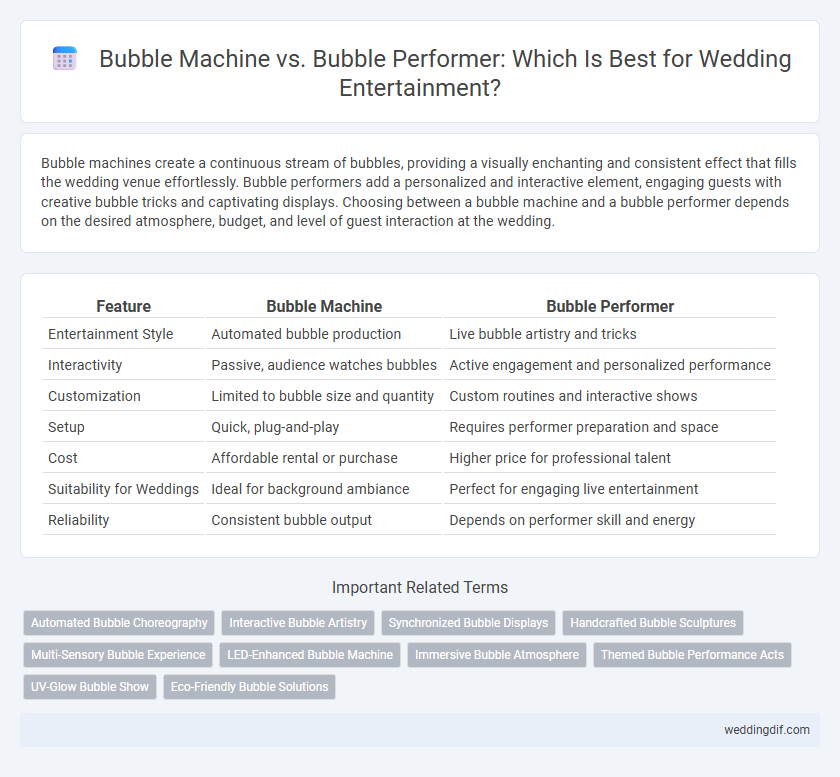 Bubble Machine vs. Bubble Performer: Which Is Best for Wedding Entertainment?

Bubble machines create a continuous stream of bubbles, providing a visually enchanting and consistent effect that fills the wedding venue effortlessly. Bubble performers add a personalized and interactive element, engaging guests with creative bubble tricks and captivating displays. Choosing between a bubble machine and a bubble performer depends on the desired atmosphere, budget, and level of guest interaction at the wedding.

| Feature | Bubble Machine | Bubble Performer |
|---|---|---|
| Entertainment Style | Automated bubble production | Live bubble artistry and tricks |
| Interactivity | Passive, audience watches bubbles | Active engagement and personalized performance |
| Customization | Limited to bubble size and quantity | Custom routines and interactive shows |
| Setup | Quick, plug-and-play | Requires performer preparation and space |
| Cost | Affordable rental or purchase | Higher price for professional talent |
| Suitability for Weddings | Ideal for background ambiance | Perfect for engaging live entertainment |
| Reliability | Consistent bubble output | Depends on performer skill and energy |

Important Related Terms

Automated Bubble Choreography
Interactive Bubble Artistry
Synchronized Bubble Displays
Handcrafted Bubble Sculptures
Multi-Sensory Bubble Experience
LED-Enhanced Bubble Machine
Immersive Bubble Atmosphere
Themed Bubble Performance Acts
UV-Glow Bubble Show
Eco-Friendly Bubble Solutions

weddingdif.com