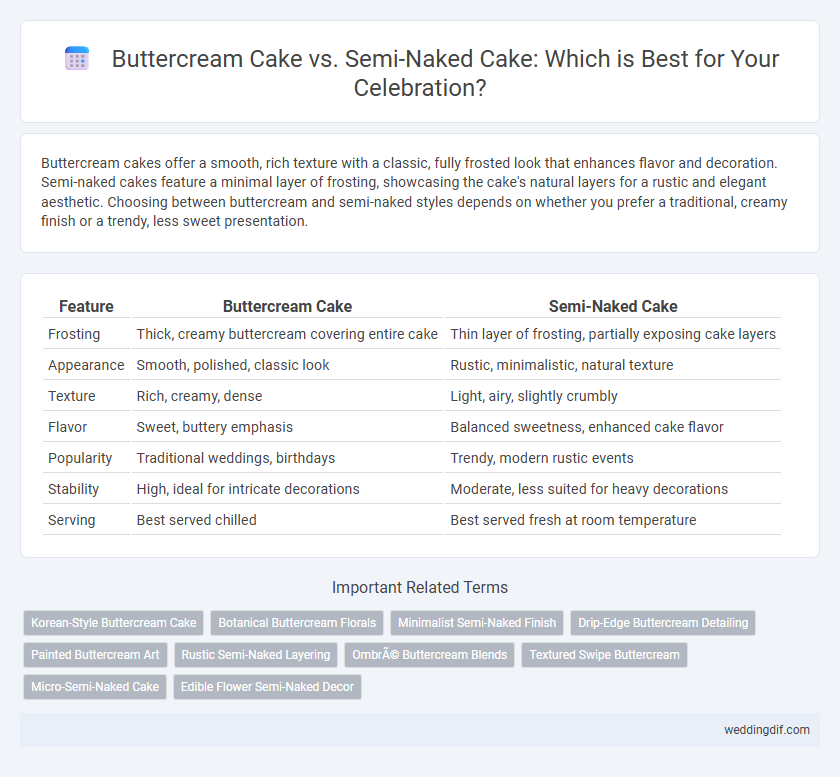 Buttercream Cake vs. Semi-Naked Cake: Which is Best for Your Celebration?

Buttercream cakes offer a smooth, rich texture with a classic, fully frosted look that enhances flavor and decoration. Semi-naked cakes feature a minimal layer of frosting, showcasing the cake's natural layers for a rustic and elegant aesthetic. Choosing between buttercream and semi-naked styles depends on whether you prefer a traditional, creamy finish or a trendy, less sweet presentation.

| Feature | Buttercream Cake | Semi-Naked Cake |
|---|---|---|
| Frosting | Thick, creamy buttercream covering entire cake | Thin layer of frosting, partially exposing cake layers |
| Appearance | Smooth, polished, classic look | Rustic, minimalistic, natural texture |
| Texture | Rich, creamy, dense | Light, airy, slightly crumbly |
| Flavor | Sweet, buttery emphasis | Balanced sweetness, enhanced cake flavor |
| Popularity | Traditional weddings, birthdays | Trendy, modern rustic events |
| Stability | High, ideal for intricate decorations | Moderate, less suited for heavy decorations |
| Serving | Best served chilled | Best served fresh at room temperature |

Important Related Terms

Korean-Style Buttercream Cake
Botanical Buttercream Florals
Minimalist Semi-Naked Finish
Drip-Edge Buttercream Detailing
Painted Buttercream Art
Rustic Semi-Naked Layering
OmbrÃ© Buttercream Blends
Textured Swipe Buttercream
Micro-Semi-Naked Cake
Edible Flower Semi-Naked Decor

weddingdif.com