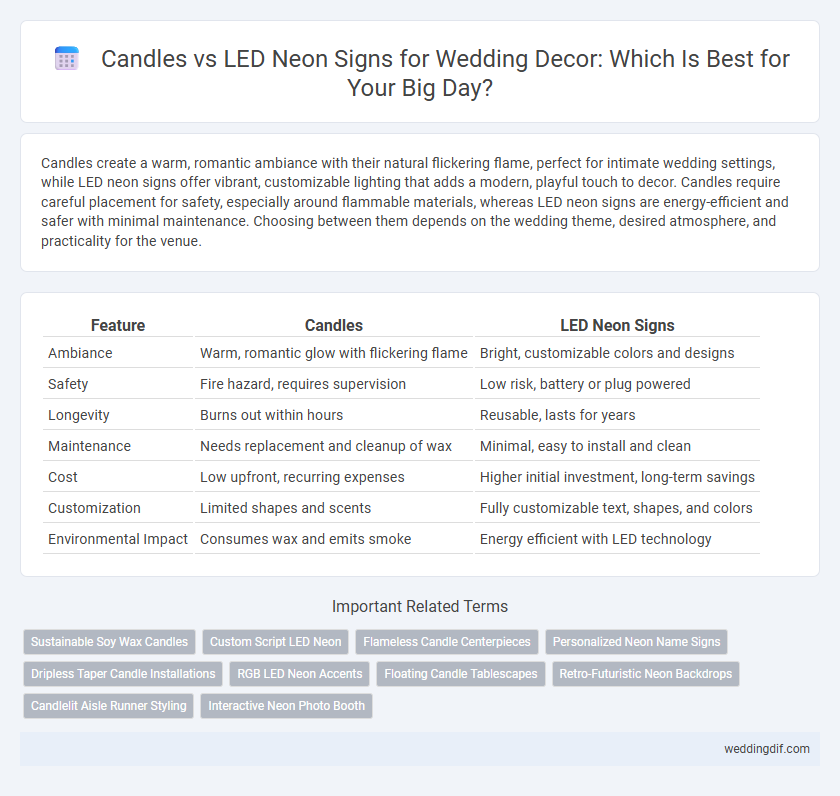 Candles vs LED Neon Signs for Wedding Decor: Which Is Best for Your Big Day?

Candles create a warm, romantic ambiance with their natural flickering flame, perfect for intimate wedding settings, while LED neon signs offer vibrant, customizable lighting that adds a modern, playful touch to decor. Candles require careful placement for safety, especially around flammable materials, whereas LED neon signs are energy-efficient and safer with minimal maintenance. Choosing between them depends on the wedding theme, desired atmosphere, and practicality for the venue.

| Feature | Candles | LED Neon Signs |
|---|---|---|
| Ambiance | Warm, romantic glow with flickering flame | Bright, customizable colors and designs |
| Safety | Fire hazard, requires supervision | Low risk, battery or plug powered |
| Longevity | Burns out within hours | Reusable, lasts for years |
| Maintenance | Needs replacement and cleanup of wax | Minimal, easy to install and clean |
| Cost | Low upfront, recurring expenses | Higher initial investment, long-term savings |
| Customization | Limited shapes and scents | Fully customizable text, shapes, and colors |
| Environmental Impact | Consumes wax and emits smoke | Energy efficient with LED technology |

Important Related Terms

Sustainable Soy Wax Candles
Custom Script LED Neon
Flameless Candle Centerpieces
Personalized Neon Name Signs
Dripless Taper Candle Installations
RGB LED Neon Accents
Floating Candle Tablescapes
Retro-Futuristic Neon Backdrops
Candlelit Aisle Runner Styling
Interactive Neon Photo Booth

weddingdif.com