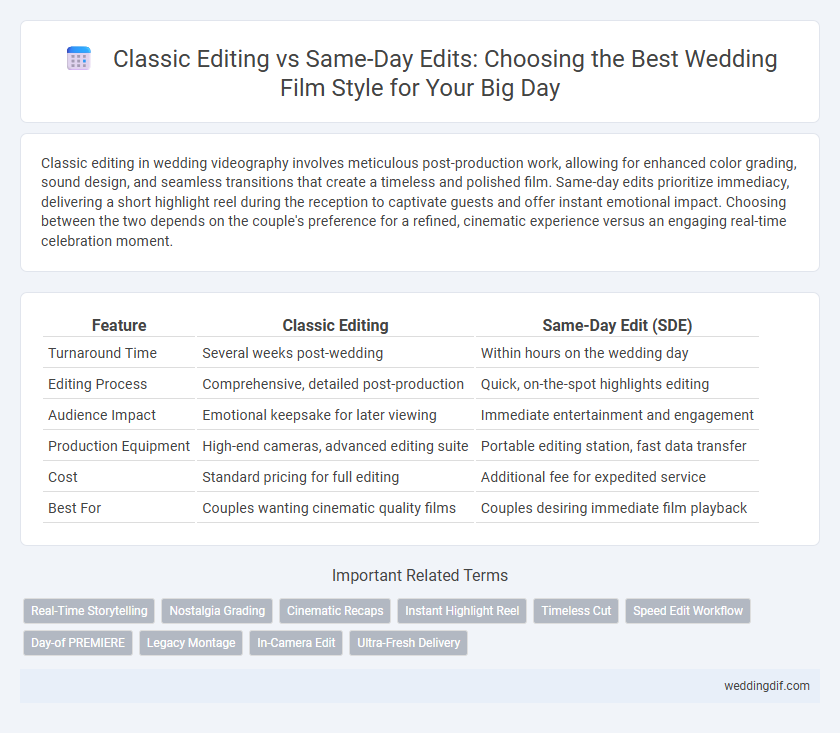 Classic Editing vs Same-Day Edits: Choosing the Best Wedding Film Style for Your Big Day

Classic editing in wedding videography involves meticulous post-production work, allowing for enhanced color grading, sound design, and seamless transitions that create a timeless and polished film. Same-day edits prioritize immediacy, delivering a short highlight reel during the reception to captivate guests and offer instant emotional impact. Choosing between the two depends on the couple's preference for a refined, cinematic experience versus an engaging real-time celebration moment.

| Feature | Classic Editing | Same-Day Edit (SDE) |
|---|---|---|
| Turnaround Time | Several weeks post-wedding | Within hours on the wedding day |
| Editing Process | Comprehensive, detailed post-production | Quick, on-the-spot highlights editing |
| Audience Impact | Emotional keepsake for later viewing | Immediate entertainment and engagement |
| Production Equipment | High-end cameras, advanced editing suite | Portable editing station, fast data transfer |
| Cost | Standard pricing for full editing | Additional fee for expedited service |
| Best For | Couples wanting cinematic quality films | Couples desiring immediate film playback |

Important Related Terms

Real-Time Storytelling
Nostalgia Grading
Cinematic Recaps
Instant Highlight Reel
Timeless Cut
Speed Edit Workflow
Day-of PREMIERE
Legacy Montage
In-Camera Edit
Ultra-Fresh Delivery

weddingdif.com