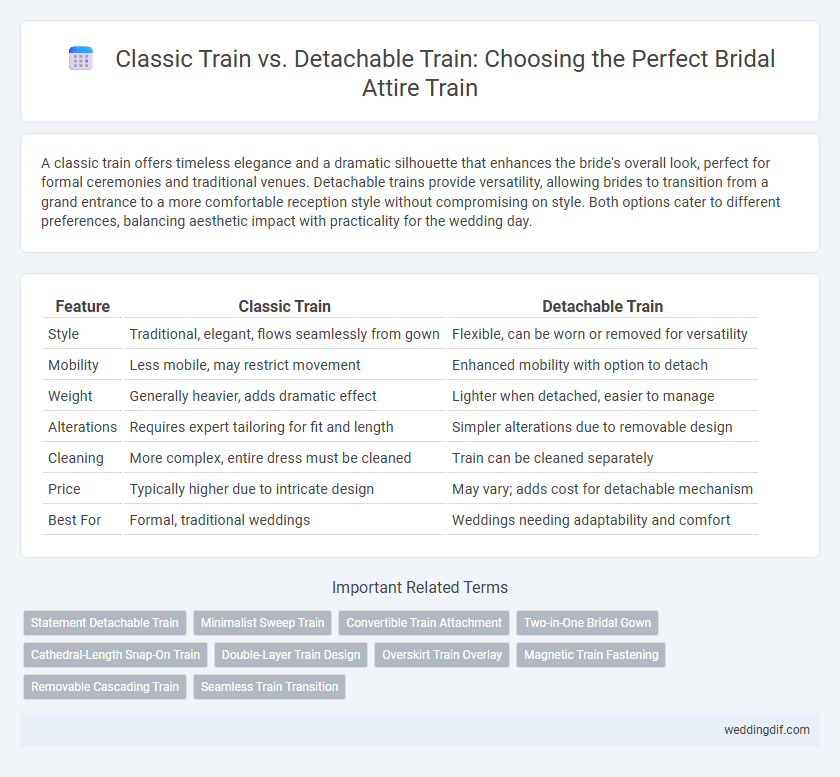 Classic Train vs. Detachable Train: Choosing the Perfect Bridal Attire Train

A classic train offers timeless elegance and a dramatic silhouette that enhances the bride's overall look, perfect for formal ceremonies and traditional venues. Detachable trains provide versatility, allowing brides to transition from a grand entrance to a more comfortable reception style without compromising on style. Both options cater to different preferences, balancing aesthetic impact with practicality for the wedding day.

| Feature | Classic Train | Detachable Train |
|---|---|---|
| Style | Traditional, elegant, flows seamlessly from gown | Flexible, can be worn or removed for versatility |
| Mobility | Less mobile, may restrict movement | Enhanced mobility with option to detach |
| Weight | Generally heavier, adds dramatic effect | Lighter when detached, easier to manage |
| Alterations | Requires expert tailoring for fit and length | Simpler alterations due to removable design |
| Cleaning | More complex, entire dress must be cleaned | Train can be cleaned separately |
| Price | Typically higher due to intricate design | May vary; adds cost for detachable mechanism |
| Best For | Formal, traditional weddings | Weddings needing adaptability and comfort |

Important Related Terms

Statement Detachable Train
Minimalist Sweep Train
Convertible Train Attachment
Two-in-One Bridal Gown
Cathedral-Length Snap-On Train
Double-Layer Train Design
Overskirt Train Overlay
Magnetic Train Fastening
Removable Cascading Train
Seamless Train Transition

weddingdif.com