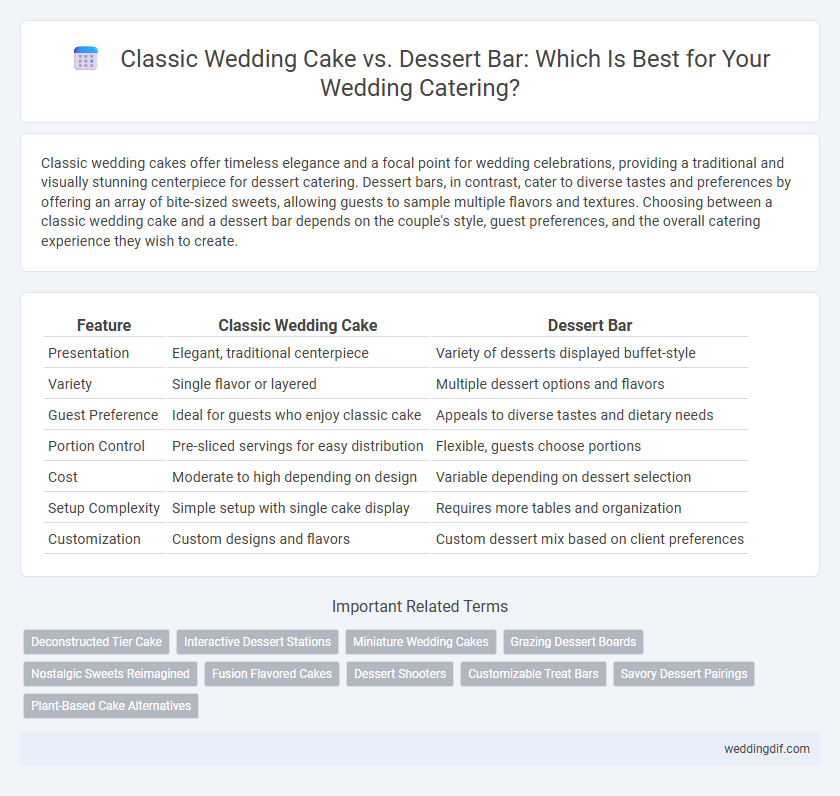 Classic Wedding Cake vs. Dessert Bar: Which Is Best for Your Wedding Catering?

Classic wedding cakes offer timeless elegance and a focal point for wedding celebrations, providing a traditional and visually stunning centerpiece for dessert catering. Dessert bars, in contrast, cater to diverse tastes and preferences by offering an array of bite-sized sweets, allowing guests to sample multiple flavors and textures. Choosing between a classic wedding cake and a dessert bar depends on the couple's style, guest preferences, and the overall catering experience they wish to create.

| Feature | Classic Wedding Cake | Dessert Bar |
|---|---|---|
| Presentation | Elegant, traditional centerpiece | Variety of desserts displayed buffet-style |
| Variety | Single flavor or layered | Multiple dessert options and flavors |
| Guest Preference | Ideal for guests who enjoy classic cake | Appeals to diverse tastes and dietary needs |
| Portion Control | Pre-sliced servings for easy distribution | Flexible, guests choose portions |
| Cost | Moderate to high depending on design | Variable depending on dessert selection |
| Setup Complexity | Simple setup with single cake display | Requires more tables and organization |
| Customization | Custom designs and flavors | Custom dessert mix based on client preferences |

Important Related Terms

Deconstructed Tier Cake
Interactive Dessert Stations
Miniature Wedding Cakes
Grazing Dessert Boards
Nostalgic Sweets Reimagined
Fusion Flavored Cakes
Dessert Shooters
Customizable Treat Bars
Savory Dessert Pairings
Plant-Based Cake Alternatives

weddingdif.com