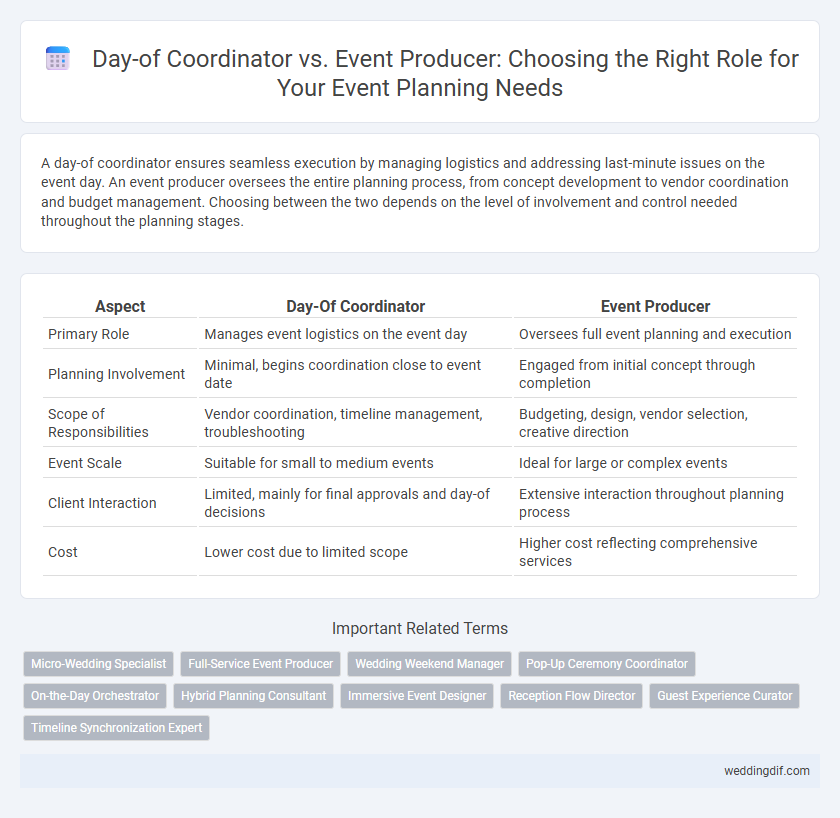 Day-of Coordinator vs. Event Producer: Choosing the Right Role for Your Event Planning Needs

A day-of coordinator ensures seamless execution by managing logistics and addressing last-minute issues on the event day. An event producer oversees the entire planning process, from concept development to vendor coordination and budget management. Choosing between the two depends on the level of involvement and control needed throughout the planning stages.

| Aspect | Day-Of Coordinator | Event Producer |
|---|---|---|
| Primary Role | Manages event logistics on the event day | Oversees full event planning and execution |
| Planning Involvement | Minimal, begins coordination close to event date | Engaged from initial concept through completion |
| Scope of Responsibilities | Vendor coordination, timeline management, troubleshooting | Budgeting, design, vendor selection, creative direction |
| Event Scale | Suitable for small to medium events | Ideal for large or complex events |
| Client Interaction | Limited, mainly for final approvals and day-of decisions | Extensive interaction throughout planning process |
| Cost | Lower cost due to limited scope | Higher cost reflecting comprehensive services |

Important Related Terms

Micro-Wedding Specialist
Full-Service Event Producer
Wedding Weekend Manager
Pop-Up Ceremony Coordinator
On-the-Day Orchestrator
Hybrid Planning Consultant
Immersive Event Designer
Reception Flow Director
Guest Experience Curator
Timeline Synchronization Expert

weddingdif.com