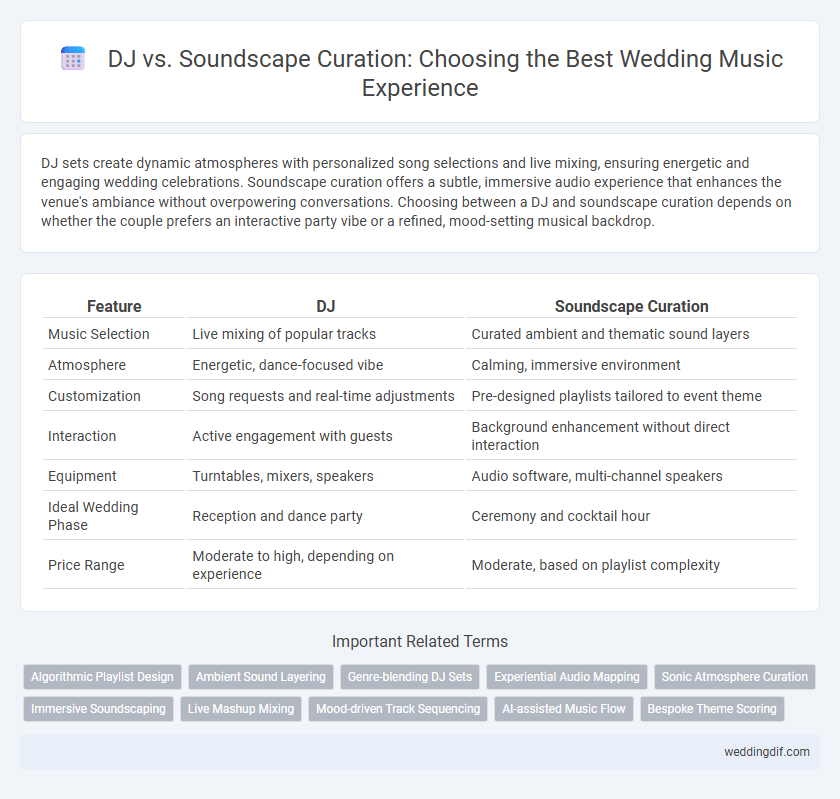 DJ vs. Soundscape Curation: Choosing the Best Wedding Music Experience

DJ sets create dynamic atmospheres with personalized song selections and live mixing, ensuring energetic and engaging wedding celebrations. Soundscape curation offers a subtle, immersive audio experience that enhances the venue's ambiance without overpowering conversations. Choosing between a DJ and soundscape curation depends on whether the couple prefers an interactive party vibe or a refined, mood-setting musical backdrop.

| Feature | DJ | Soundscape Curation |
|---|---|---|
| Music Selection | Live mixing of popular tracks | Curated ambient and thematic sound layers |
| Atmosphere | Energetic, dance-focused vibe | Calming, immersive environment |
| Customization | Song requests and real-time adjustments | Pre-designed playlists tailored to event theme |
| Interaction | Active engagement with guests | Background enhancement without direct interaction |
| Equipment | Turntables, mixers, speakers | Audio software, multi-channel speakers |
| Ideal Wedding Phase | Reception and dance party | Ceremony and cocktail hour |
| Price Range | Moderate to high, depending on experience | Moderate, based on playlist complexity |

Important Related Terms

Algorithmic Playlist Design
Ambient Sound Layering
Genre-blending DJ Sets
Experiential Audio Mapping
Sonic Atmosphere Curation
Immersive Soundscaping
Live Mashup Mixing
Mood-driven Track Sequencing
AI-assisted Music Flow
Bespoke Theme Scoring

weddingdif.com