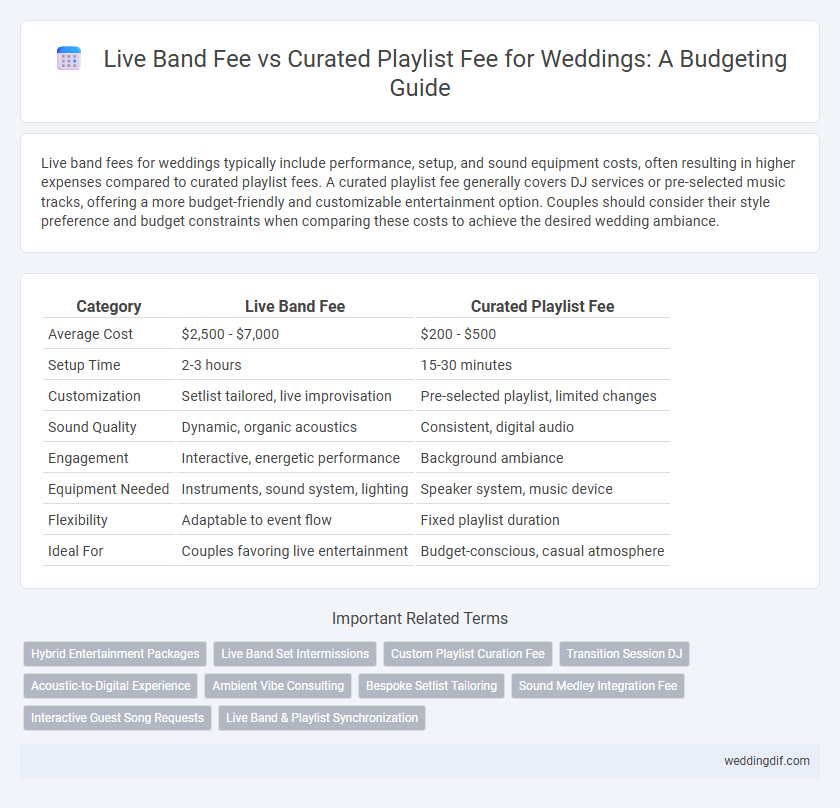 Live Band Fee vs Curated Playlist Fee for Weddings: A Budgeting Guide

Live band fees for weddings typically include performance, setup, and sound equipment costs, often resulting in higher expenses compared to curated playlist fees. A curated playlist fee generally covers DJ services or pre-selected music tracks, offering a more budget-friendly and customizable entertainment option. Couples should consider their style preference and budget constraints when comparing these costs to achieve the desired wedding ambiance.

| Category | Live Band Fee | Curated Playlist Fee |
|---|---|---|
| Average Cost | \$2,500 - \$7,000 | \$200 - \$500 |
| Setup Time | 2-3 hours | 15-30 minutes |
| Customization | Setlist tailored, live improvisation | Pre-selected playlist, limited changes |
| Sound Quality | Dynamic, organic acoustics | Consistent, digital audio |
| Engagement | Interactive, energetic performance | Background ambiance |
| Equipment Needed | Instruments, sound system, lighting | Speaker system, music device |
| Flexibility | Adaptable to event flow | Fixed playlist duration |
| Ideal For | Couples favoring live entertainment | Budget-conscious, casual atmosphere |

Important Related Terms

Hybrid Entertainment Packages
Live Band Set Intermissions
Custom Playlist Curation Fee
Transition Session DJ
Acoustic-to-Digital Experience
Ambient Vibe Consulting
Bespoke Setlist Tailoring
Sound Medley Integration Fee
Interactive Guest Song Requests
Live Band & Playlist Synchronization

weddingdif.com