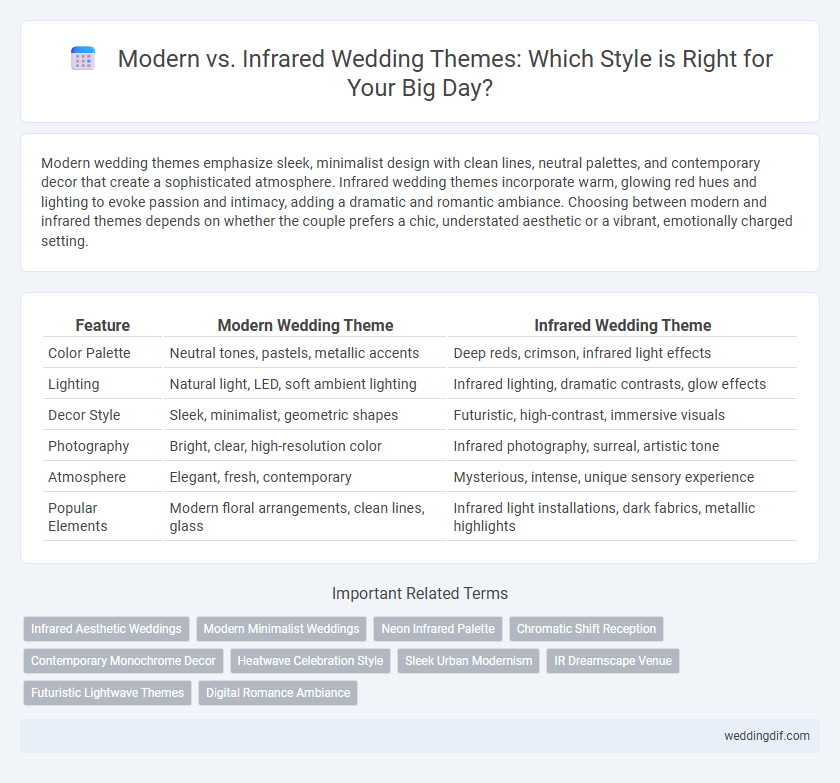 Modern vs. Infrared Wedding Themes: Which Style is Right for Your Big Day?

Modern wedding themes emphasize sleek, minimalist design with clean lines, neutral palettes, and contemporary decor that create a sophisticated atmosphere. Infrared wedding themes incorporate warm, glowing red hues and lighting to evoke passion and intimacy, adding a dramatic and romantic ambiance. Choosing between modern and infrared themes depends on whether the couple prefers a chic, understated aesthetic or a vibrant, emotionally charged setting.

| Feature | Modern Wedding Theme | Infrared Wedding Theme |
|---|---|---|
| Color Palette | Neutral tones, pastels, metallic accents | Deep reds, crimson, infrared light effects |
| Lighting | Natural light, LED, soft ambient lighting | Infrared lighting, dramatic contrasts, glow effects |
| Decor Style | Sleek, minimalist, geometric shapes | Futuristic, high-contrast, immersive visuals |
| Photography | Bright, clear, high-resolution color | Infrared photography, surreal, artistic tone |
| Atmosphere | Elegant, fresh, contemporary | Mysterious, intense, unique sensory experience |
| Popular Elements | Modern floral arrangements, clean lines, glass | Infrared light installations, dark fabrics, metallic highlights |

Important Related Terms

Infrared Aesthetic Weddings
Modern Minimalist Weddings
Neon Infrared Palette
Chromatic Shift Reception
Contemporary Monochrome Decor
Heatwave Celebration Style
Sleek Urban Modernism
IR Dreamscape Venue
Futuristic Lightwave Themes
Digital Romance Ambiance

weddingdif.com