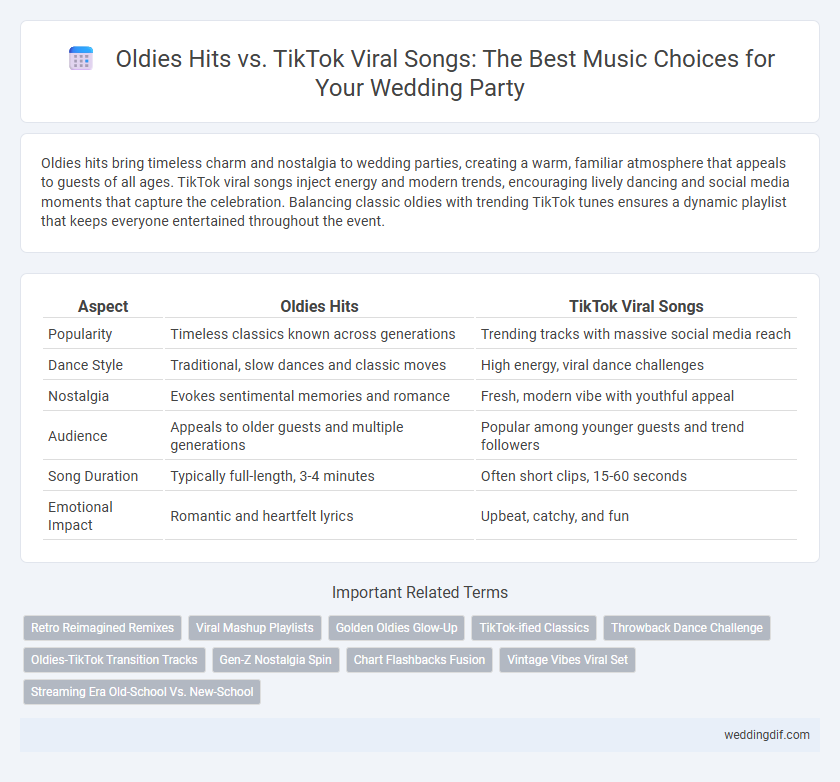 Oldies Hits vs. TikTok Viral Songs: The Best Music Choices for Your Wedding Party

Oldies hits bring timeless charm and nostalgia to wedding parties, creating a warm, familiar atmosphere that appeals to guests of all ages. TikTok viral songs inject energy and modern trends, encouraging lively dancing and social media moments that capture the celebration. Balancing classic oldies with trending TikTok tunes ensures a dynamic playlist that keeps everyone entertained throughout the event.

| Aspect | Oldies Hits | TikTok Viral Songs |
|---|---|---|
| Popularity | Timeless classics known across generations | Trending tracks with massive social media reach |
| Dance Style | Traditional, slow dances and classic moves | High energy, viral dance challenges |
| Nostalgia | Evokes sentimental memories and romance | Fresh, modern vibe with youthful appeal |
| Audience | Appeals to older guests and multiple generations | Popular among younger guests and trend followers |
| Song Duration | Typically full-length, 3-4 minutes | Often short clips, 15-60 seconds |
| Emotional Impact | Romantic and heartfelt lyrics | Upbeat, catchy, and fun |

Important Related Terms

Retro Reimagined Remixes
Viral Mashup Playlists
Golden Oldies Glow-Up
TikTok-ified Classics
Throwback Dance Challenge
Oldies-TikTok Transition Tracks
Gen-Z Nostalgia Spin
Chart Flashbacks Fusion
Vintage Vibes Viral Set
Streaming Era Old-School Vs. New-School

weddingdif.com