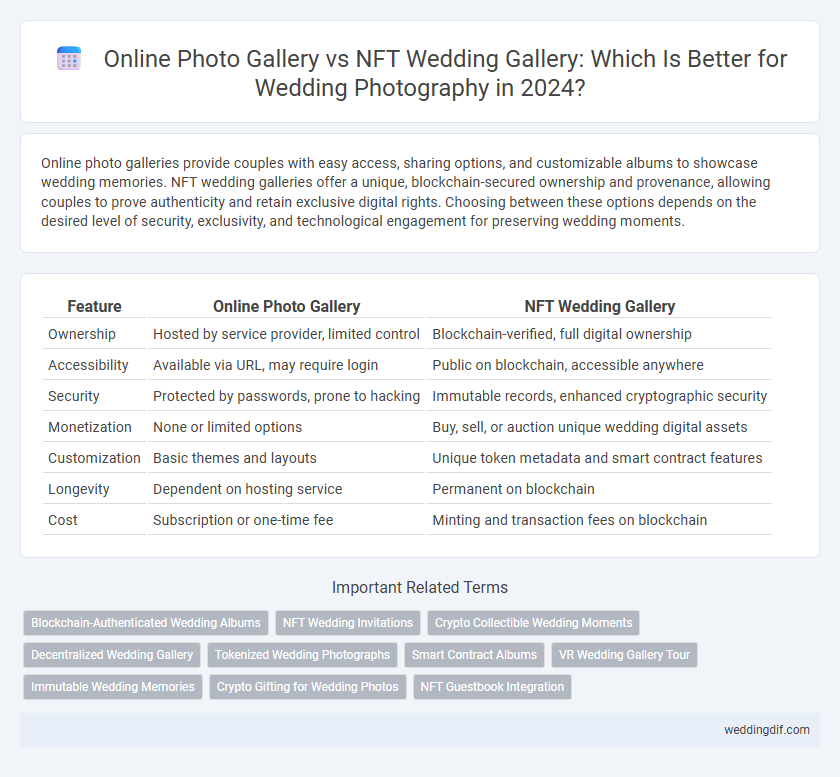 Online Photo Gallery vs NFT Wedding Gallery: Which Is Better for Wedding Photography in 2024?

Online photo galleries provide couples with easy access, sharing options, and customizable albums to showcase wedding memories. NFT wedding galleries offer a unique, blockchain-secured ownership and provenance, allowing couples to prove authenticity and retain exclusive digital rights. Choosing between these options depends on the desired level of security, exclusivity, and technological engagement for preserving wedding moments.

| Feature | Online Photo Gallery | NFT Wedding Gallery |
|---|---|---|
| Ownership | Hosted by service provider, limited control | Blockchain-verified, full digital ownership |
| Accessibility | Available via URL, may require login | Public on blockchain, accessible anywhere |
| Security | Protected by passwords, prone to hacking | Immutable records, enhanced cryptographic security |
| Monetization | None or limited options | Buy, sell, or auction unique wedding digital assets |
| Customization | Basic themes and layouts | Unique token metadata and smart contract features |
| Longevity | Dependent on hosting service | Permanent on blockchain |
| Cost | Subscription or one-time fee | Minting and transaction fees on blockchain |

Important Related Terms

Blockchain-Authenticated Wedding Albums
NFT Wedding Invitations
Crypto Collectible Wedding Moments
Decentralized Wedding Gallery
Tokenized Wedding Photographs
Smart Contract Albums
VR Wedding Gallery Tour
Immutable Wedding Memories
Crypto Gifting for Wedding Photos
NFT Guestbook Integration

weddingdif.com