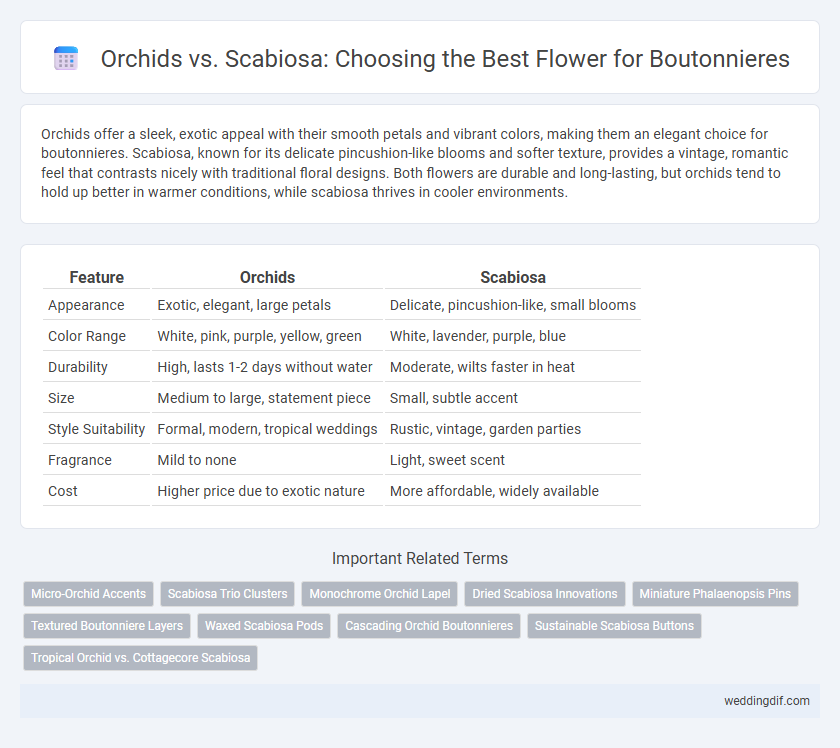 Orchids vs. Scabiosa: Choosing the Best Flower for Boutonnieres

Orchids offer a sleek, exotic appeal with their smooth petals and vibrant colors, making them an elegant choice for boutonnieres. Scabiosa, known for its delicate pincushion-like blooms and softer texture, provides a vintage, romantic feel that contrasts nicely with traditional floral designs. Both flowers are durable and long-lasting, but orchids tend to hold up better in warmer conditions, while scabiosa thrives in cooler environments.

| Feature | Orchids | Scabiosa |
|---|---|---|
| Appearance | Exotic, elegant, large petals | Delicate, pincushion-like, small blooms |
| Color Range | White, pink, purple, yellow, green | White, lavender, purple, blue |
| Durability | High, lasts 1-2 days without water | Moderate, wilts faster in heat |
| Size | Medium to large, statement piece | Small, subtle accent |
| Style Suitability | Formal, modern, tropical weddings | Rustic, vintage, garden parties |
| Fragrance | Mild to none | Light, sweet scent |
| Cost | Higher price due to exotic nature | More affordable, widely available |

Important Related Terms

Micro-Orchid Accents
Scabiosa Trio Clusters
Monochrome Orchid Lapel
Dried Scabiosa Innovations
Miniature Phalaenopsis Pins
Textured Boutonniere Layers
Waxed Scabiosa Pods
Cascading Orchid Boutonnieres
Sustainable Scabiosa Buttons
Tropical Orchid vs. Cottagecore Scabiosa

weddingdif.com