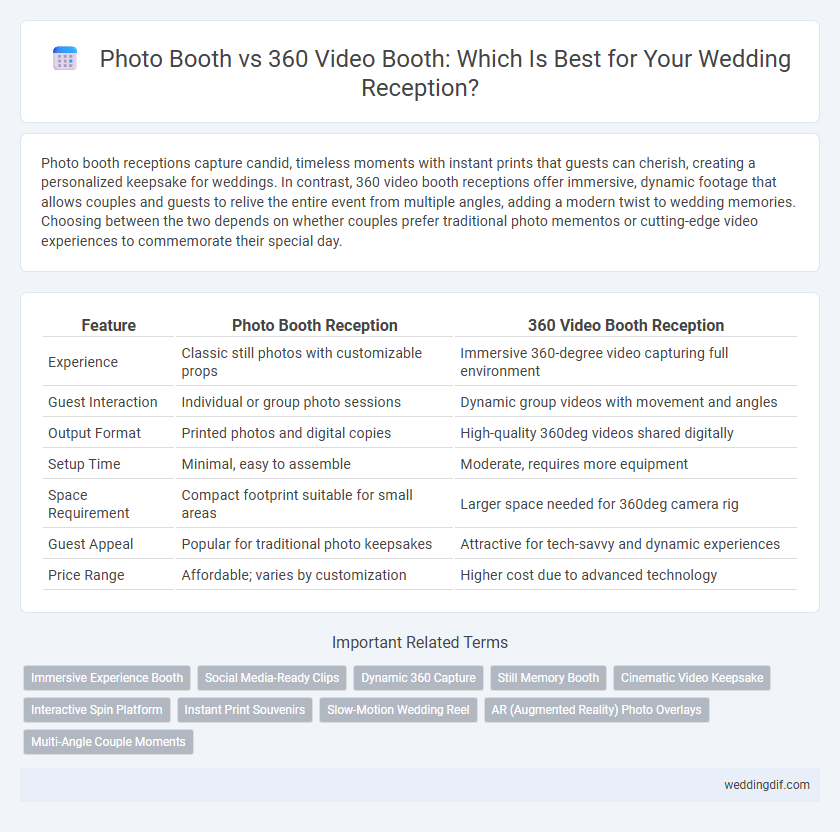 Photo Booth vs 360 Video Booth: Which Is Best for Your Wedding Reception?

Photo booth receptions capture candid, timeless moments with instant prints that guests can cherish, creating a personalized keepsake for weddings. In contrast, 360 video booth receptions offer immersive, dynamic footage that allows couples and guests to relive the entire event from multiple angles, adding a modern twist to wedding memories. Choosing between the two depends on whether couples prefer traditional photo mementos or cutting-edge video experiences to commemorate their special day.

| Feature | Photo Booth Reception | 360 Video Booth Reception |
|---|---|---|
| Experience | Classic still photos with customizable props | Immersive 360-degree video capturing full environment |
| Guest Interaction | Individual or group photo sessions | Dynamic group videos with movement and angles |
| Output Format | Printed photos and digital copies | High-quality 360deg videos shared digitally |
| Setup Time | Minimal, easy to assemble | Moderate, requires more equipment |
| Space Requirement | Compact footprint suitable for small areas | Larger space needed for 360deg camera rig |
| Guest Appeal | Popular for traditional photo keepsakes | Attractive for tech-savvy and dynamic experiences |
| Price Range | Affordable; varies by customization | Higher cost due to advanced technology |

Important Related Terms

Immersive Experience Booth
Social Media-Ready Clips
Dynamic 360 Capture
Still Memory Booth
Cinematic Video Keepsake
Interactive Spin Platform
Instant Print Souvenirs
Slow-Motion Wedding Reel
AR (Augmented Reality) Photo Overlays
Multi-Angle Couple Moments

weddingdif.com