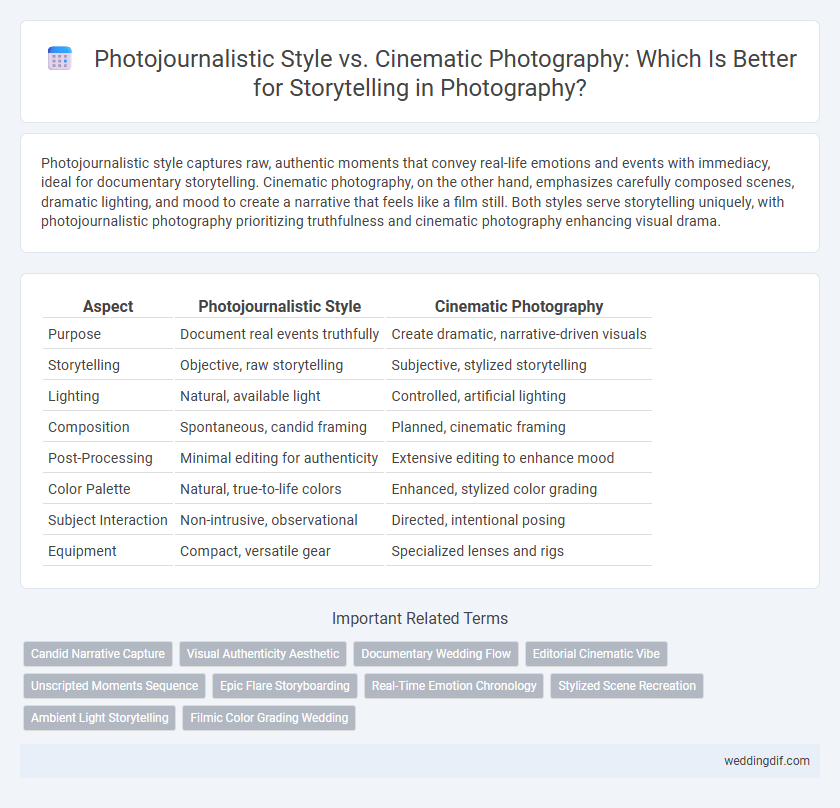 Photojournalistic Style vs. Cinematic Photography: Which Is Better for Storytelling in Photography?

Photojournalistic style captures raw, authentic moments that convey real-life emotions and events with immediacy, ideal for documentary storytelling. Cinematic photography, on the other hand, emphasizes carefully composed scenes, dramatic lighting, and mood to create a narrative that feels like a film still. Both styles serve storytelling uniquely, with photojournalistic photography prioritizing truthfulness and cinematic photography enhancing visual drama.

| Aspect | Photojournalistic Style | Cinematic Photography |
|---|---|---|
| Purpose | Document real events truthfully | Create dramatic, narrative-driven visuals |
| Storytelling | Objective, raw storytelling | Subjective, stylized storytelling |
| Lighting | Natural, available light | Controlled, artificial lighting |
| Composition | Spontaneous, candid framing | Planned, cinematic framing |
| Post-Processing | Minimal editing for authenticity | Extensive editing to enhance mood |
| Color Palette | Natural, true-to-life colors | Enhanced, stylized color grading |
| Subject Interaction | Non-intrusive, observational | Directed, intentional posing |
| Equipment | Compact, versatile gear | Specialized lenses and rigs |

Important Related Terms

Candid Narrative Capture
Visual Authenticity Aesthetic
Documentary Wedding Flow
Editorial Cinematic Vibe
Unscripted Moments Sequence
Epic Flare Storyboarding
Real-Time Emotion Chronology
Stylized Scene Recreation
Ambient Light Storytelling
Filmic Color Grading Wedding

weddingdif.com