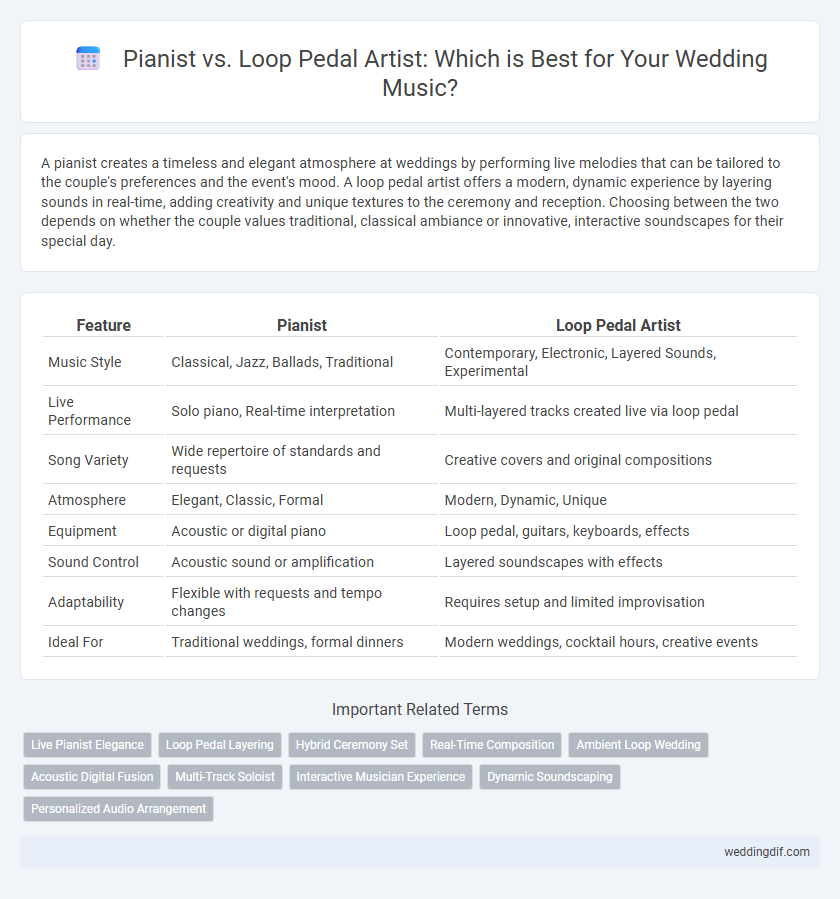 Pianist vs. Loop Pedal Artist: Which is Best for Your Wedding Music?

A pianist creates a timeless and elegant atmosphere at weddings by performing live melodies that can be tailored to the couple's preferences and the event's mood. A loop pedal artist offers a modern, dynamic experience by layering sounds in real-time, adding creativity and unique textures to the ceremony and reception. Choosing between the two depends on whether the couple values traditional, classical ambiance or innovative, interactive soundscapes for their special day.

| Feature | Pianist | Loop Pedal Artist |
|---|---|---|
| Music Style | Classical, Jazz, Ballads, Traditional | Contemporary, Electronic, Layered Sounds, Experimental |
| Live Performance | Solo piano, Real-time interpretation | Multi-layered tracks created live via loop pedal |
| Song Variety | Wide repertoire of standards and requests | Creative covers and original compositions |
| Atmosphere | Elegant, Classic, Formal | Modern, Dynamic, Unique |
| Equipment | Acoustic or digital piano | Loop pedal, guitars, keyboards, effects |
| Sound Control | Acoustic sound or amplification | Layered soundscapes with effects |
| Adaptability | Flexible with requests and tempo changes | Requires setup and limited improvisation |
| Ideal For | Traditional weddings, formal dinners | Modern weddings, cocktail hours, creative events |

Important Related Terms

Live Pianist Elegance
Loop Pedal Layering
Hybrid Ceremony Set
Real-Time Composition
Ambient Loop Wedding
Acoustic Digital Fusion
Multi-Track Soloist
Interactive Musician Experience
Dynamic Soundscaping
Personalized Audio Arrangement

weddingdif.com