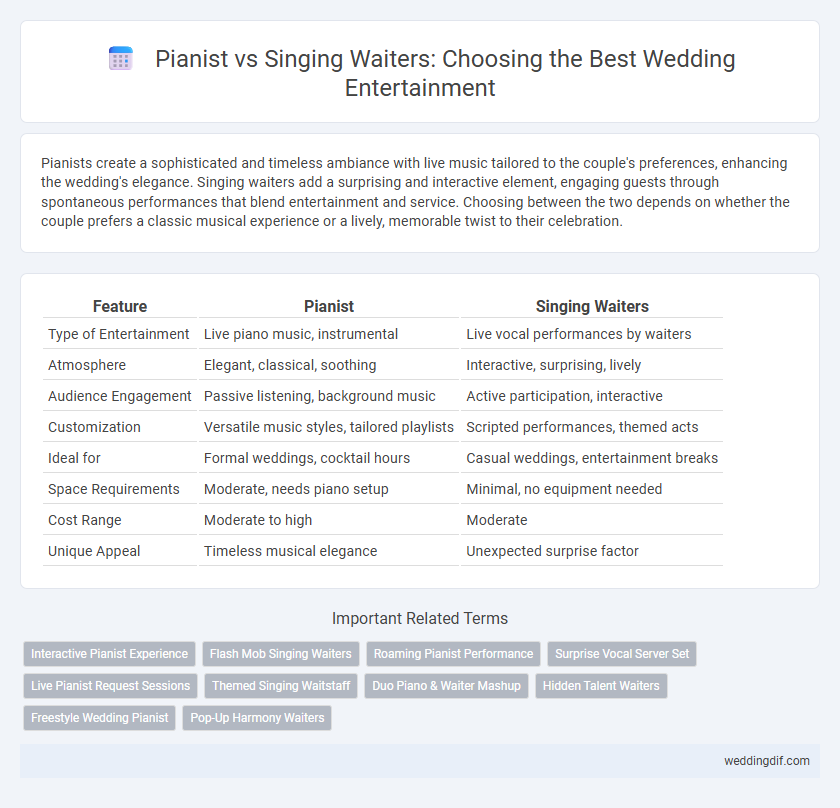 Pianist vs Singing Waiters: Choosing the Best Wedding Entertainment

Pianists create a sophisticated and timeless ambiance with live music tailored to the couple's preferences, enhancing the wedding's elegance. Singing waiters add a surprising and interactive element, engaging guests through spontaneous performances that blend entertainment and service. Choosing between the two depends on whether the couple prefers a classic musical experience or a lively, memorable twist to their celebration.

| Feature | Pianist | Singing Waiters |
|---|---|---|
| Type of Entertainment | Live piano music, instrumental | Live vocal performances by waiters |
| Atmosphere | Elegant, classical, soothing | Interactive, surprising, lively |
| Audience Engagement | Passive listening, background music | Active participation, interactive |
| Customization | Versatile music styles, tailored playlists | Scripted performances, themed acts |
| Ideal for | Formal weddings, cocktail hours | Casual weddings, entertainment breaks |
| Space Requirements | Moderate, needs piano setup | Minimal, no equipment needed |
| Cost Range | Moderate to high | Moderate |
| Unique Appeal | Timeless musical elegance | Unexpected surprise factor |

Important Related Terms

Interactive Pianist Experience
Flash Mob Singing Waiters
Roaming Pianist Performance
Surprise Vocal Server Set
Live Pianist Request Sessions
Themed Singing Waitstaff
Duo Piano & Waiter Mashup
Hidden Talent Waiters
Freestyle Wedding Pianist
Pop-Up Harmony Waiters

weddingdif.com