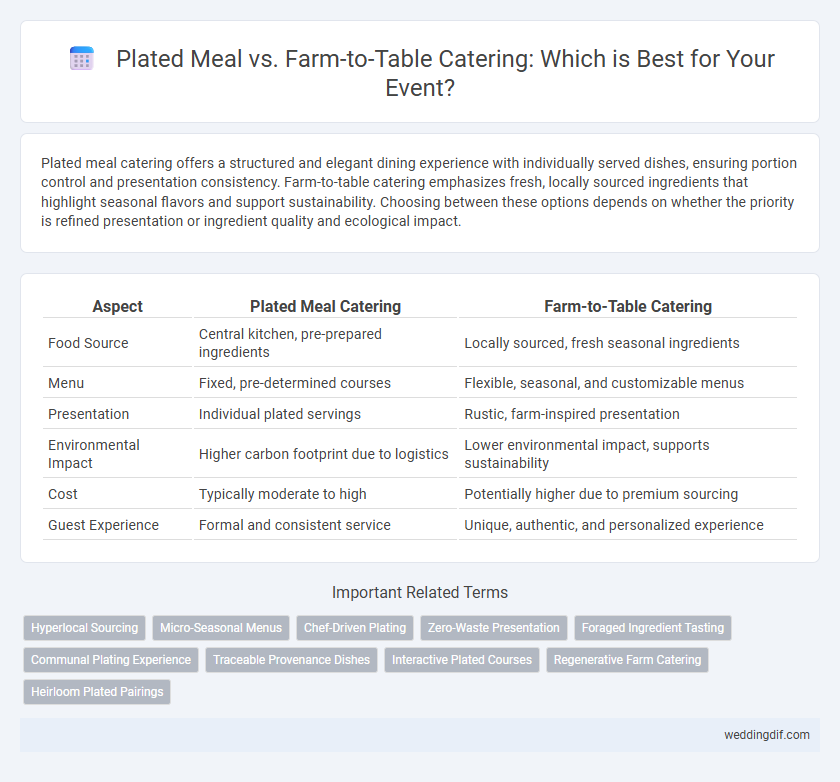 Plated Meal vs. Farm-to-Table Catering: Which is Best for Your Event?

Plated meal catering offers a structured and elegant dining experience with individually served dishes, ensuring portion control and presentation consistency. Farm-to-table catering emphasizes fresh, locally sourced ingredients that highlight seasonal flavors and support sustainability. Choosing between these options depends on whether the priority is refined presentation or ingredient quality and ecological impact.

| Aspect | Plated Meal Catering | Farm-to-Table Catering |
|---|---|---|
| Food Source | Central kitchen, pre-prepared ingredients | Locally sourced, fresh seasonal ingredients |
| Menu | Fixed, pre-determined courses | Flexible, seasonal, and customizable menus |
| Presentation | Individual plated servings | Rustic, farm-inspired presentation |
| Environmental Impact | Higher carbon footprint due to logistics | Lower environmental impact, supports sustainability |
| Cost | Typically moderate to high | Potentially higher due to premium sourcing |
| Guest Experience | Formal and consistent service | Unique, authentic, and personalized experience |

Important Related Terms

Hyperlocal Sourcing
Micro-Seasonal Menus
Chef-Driven Plating
Zero-Waste Presentation
Foraged Ingredient Tasting
Communal Plating Experience
Traceable Provenance Dishes
Interactive Plated Courses
Regenerative Farm Catering
Heirloom Plated Pairings

weddingdif.com