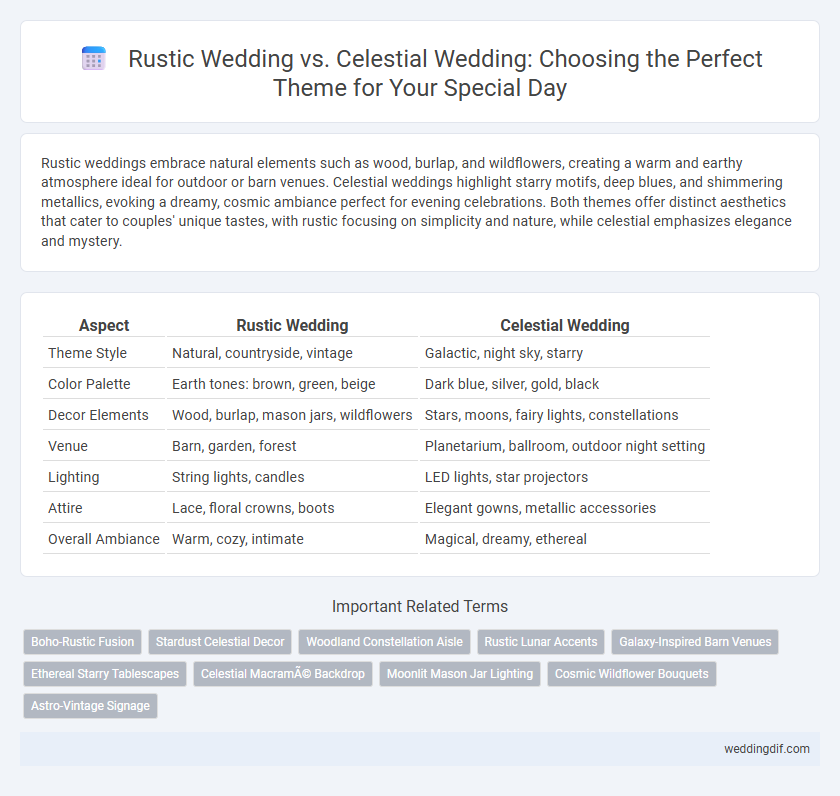 Rustic Wedding vs. Celestial Wedding: Choosing the Perfect Theme for Your Special Day

Rustic weddings embrace natural elements such as wood, burlap, and wildflowers, creating a warm and earthy atmosphere ideal for outdoor or barn venues. Celestial weddings highlight starry motifs, deep blues, and shimmering metallics, evoking a dreamy, cosmic ambiance perfect for evening celebrations. Both themes offer distinct aesthetics that cater to couples' unique tastes, with rustic focusing on simplicity and nature, while celestial emphasizes elegance and mystery.

| Aspect | Rustic Wedding | Celestial Wedding |
|---|---|---|
| Theme Style | Natural, countryside, vintage | Galactic, night sky, starry |
| Color Palette | Earth tones: brown, green, beige | Dark blue, silver, gold, black |
| Decor Elements | Wood, burlap, mason jars, wildflowers | Stars, moons, fairy lights, constellations |
| Venue | Barn, garden, forest | Planetarium, ballroom, outdoor night setting |
| Lighting | String lights, candles | LED lights, star projectors |
| Attire | Lace, floral crowns, boots | Elegant gowns, metallic accessories |
| Overall Ambiance | Warm, cozy, intimate | Magical, dreamy, ethereal |

Important Related Terms

Boho-Rustic Fusion
Stardust Celestial Decor
Woodland Constellation Aisle
Rustic Lunar Accents
Galaxy-Inspired Barn Venues
Ethereal Starry Tablescapes
Celestial MacramÃ© Backdrop
Moonlit Mason Jar Lighting
Cosmic Wildflower Bouquets
Astro-Vintage Signage

weddingdif.com