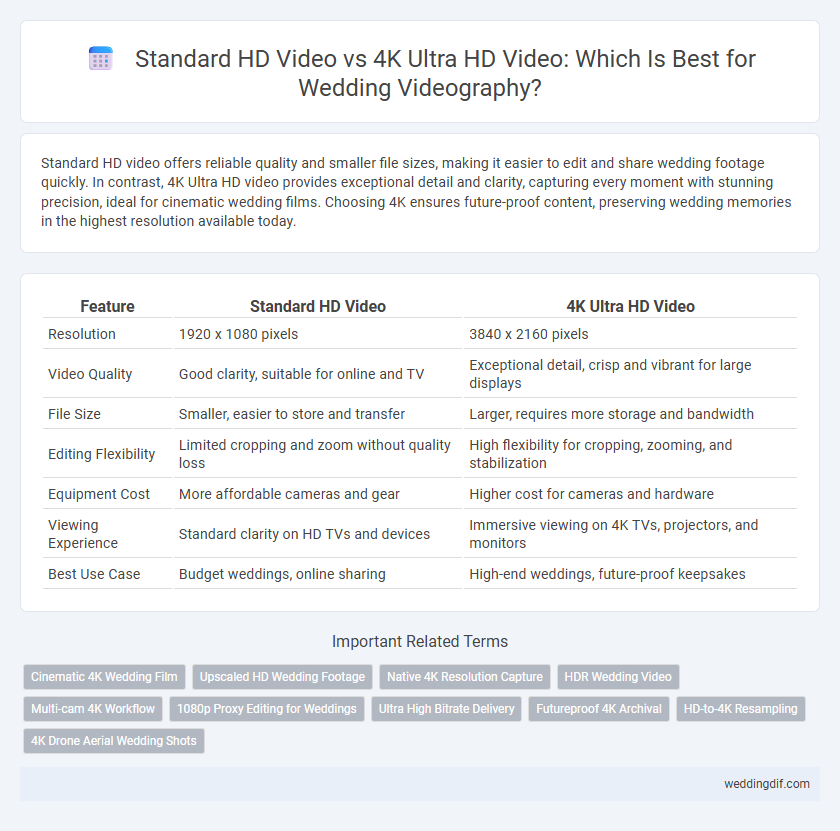 Standard HD Video vs 4K Ultra HD Video: Which Is Best for Wedding Videography?

Standard HD video offers reliable quality and smaller file sizes, making it easier to edit and share wedding footage quickly. In contrast, 4K Ultra HD video provides exceptional detail and clarity, capturing every moment with stunning precision, ideal for cinematic wedding films. Choosing 4K ensures future-proof content, preserving wedding memories in the highest resolution available today.

| Feature | Standard HD Video | 4K Ultra HD Video |
|---|---|---|
| Resolution | 1920 x 1080 pixels | 3840 x 2160 pixels |
| Video Quality | Good clarity, suitable for online and TV | Exceptional detail, crisp and vibrant for large displays |
| File Size | Smaller, easier to store and transfer | Larger, requires more storage and bandwidth |
| Editing Flexibility | Limited cropping and zoom without quality loss | High flexibility for cropping, zooming, and stabilization |
| Equipment Cost | More affordable cameras and gear | Higher cost for cameras and hardware |
| Viewing Experience | Standard clarity on HD TVs and devices | Immersive viewing on 4K TVs, projectors, and monitors |
| Best Use Case | Budget weddings, online sharing | High-end weddings, future-proof keepsakes |

Important Related Terms

Cinematic 4K Wedding Film
Upscaled HD Wedding Footage
Native 4K Resolution Capture
HDR Wedding Video
Multi-cam 4K Workflow
1080p Proxy Editing for Weddings
Ultra High Bitrate Delivery
Futureproof 4K Archival
HD-to-4K Resampling
4K Drone Aerial Wedding Shots

weddingdif.com