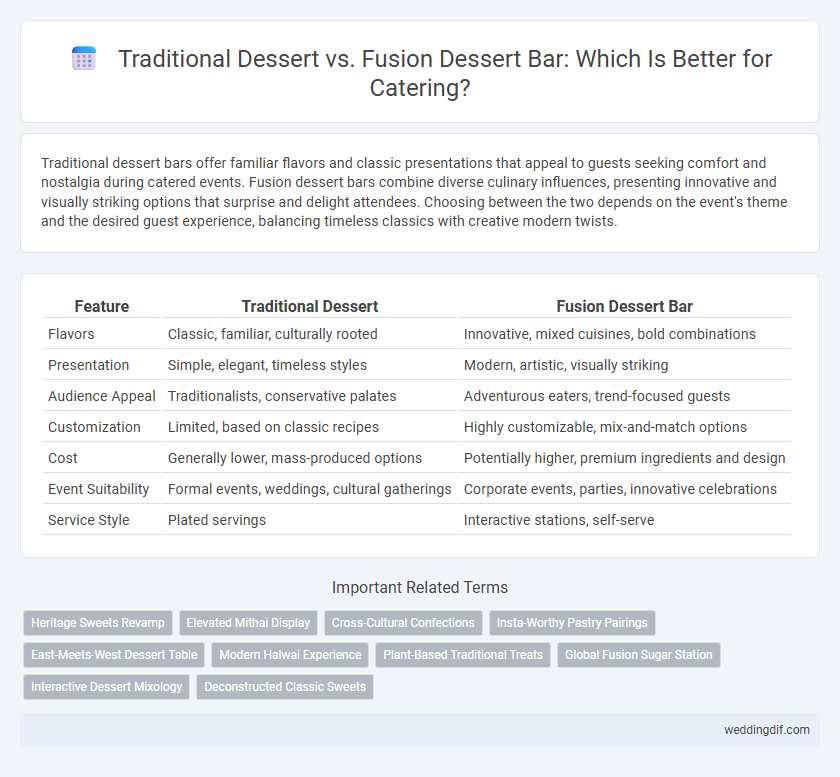 Traditional Dessert vs. Fusion Dessert Bar: Which Is Better for Catering?

Traditional dessert bars offer familiar flavors and classic presentations that appeal to guests seeking comfort and nostalgia during catered events. Fusion dessert bars combine diverse culinary influences, presenting innovative and visually striking options that surprise and delight attendees. Choosing between the two depends on the event's theme and the desired guest experience, balancing timeless classics with creative modern twists.

| Feature | Traditional Dessert | Fusion Dessert Bar |
|---|---|---|
| Flavors | Classic, familiar, culturally rooted | Innovative, mixed cuisines, bold combinations |
| Presentation | Simple, elegant, timeless styles | Modern, artistic, visually striking |
| Audience Appeal | Traditionalists, conservative palates | Adventurous eaters, trend-focused guests |
| Customization | Limited, based on classic recipes | Highly customizable, mix-and-match options |
| Cost | Generally lower, mass-produced options | Potentially higher, premium ingredients and design |
| Event Suitability | Formal events, weddings, cultural gatherings | Corporate events, parties, innovative celebrations |
| Service Style | Plated servings | Interactive stations, self-serve |

Important Related Terms

Heritage Sweets Revamp
Elevated Mithai Display
Cross-Cultural Confections
Insta-Worthy Pastry Pairings
East-Meets-West Dessert Table
Modern Halwai Experience
Plant-Based Traditional Treats
Global Fusion Sugar Station
Interactive Dessert Mixology
Deconstructed Classic Sweets

weddingdif.com