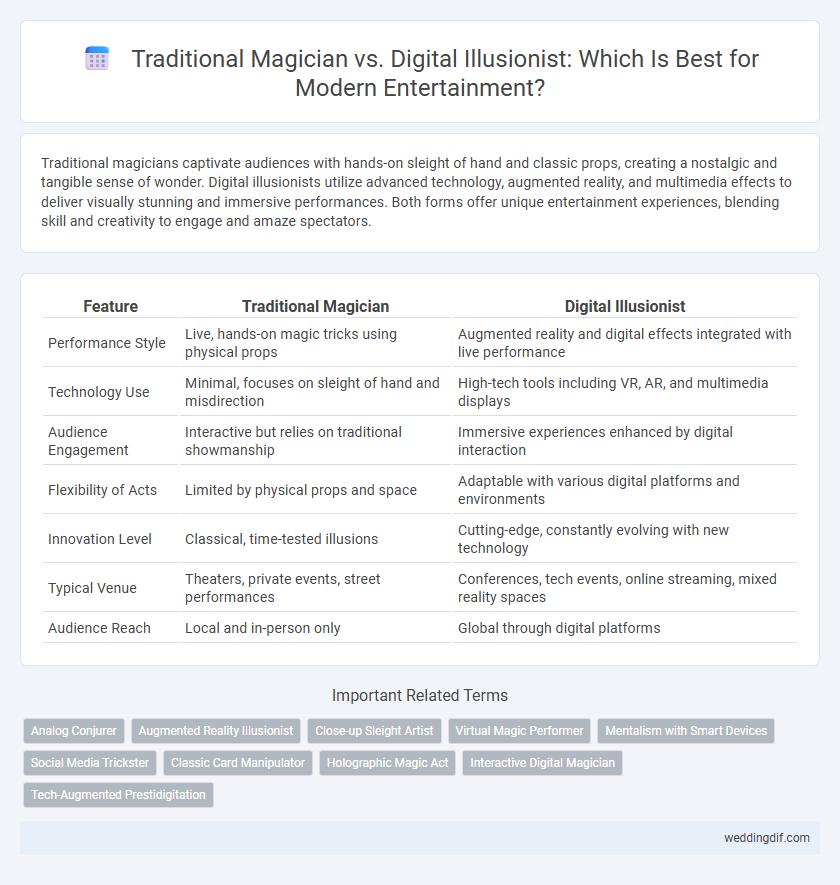 Traditional Magician vs. Digital Illusionist: Which Is Best for Modern Entertainment?

Traditional magicians captivate audiences with hands-on sleight of hand and classic props, creating a nostalgic and tangible sense of wonder. Digital illusionists utilize advanced technology, augmented reality, and multimedia effects to deliver visually stunning and immersive performances. Both forms offer unique entertainment experiences, blending skill and creativity to engage and amaze spectators.

| Feature | Traditional Magician | Digital Illusionist |
|---|---|---|
| Performance Style | Live, hands-on magic tricks using physical props | Augmented reality and digital effects integrated with live performance |
| Technology Use | Minimal, focuses on sleight of hand and misdirection | High-tech tools including VR, AR, and multimedia displays |
| Audience Engagement | Interactive but relies on traditional showmanship | Immersive experiences enhanced by digital interaction |
| Flexibility of Acts | Limited by physical props and space | Adaptable with various digital platforms and environments |
| Innovation Level | Classical, time-tested illusions | Cutting-edge, constantly evolving with new technology |
| Typical Venue | Theaters, private events, street performances | Conferences, tech events, online streaming, mixed reality spaces |
| Audience Reach | Local and in-person only | Global through digital platforms |

Important Related Terms

Analog Conjurer
Augmented Reality Illusionist
Close-up Sleight Artist
Virtual Magic Performer
Mentalism with Smart Devices
Social Media Trickster
Classic Card Manipulator
Holographic Magic Act
Interactive Digital Magician
Tech-Augmented Prestidigitation

weddingdif.com