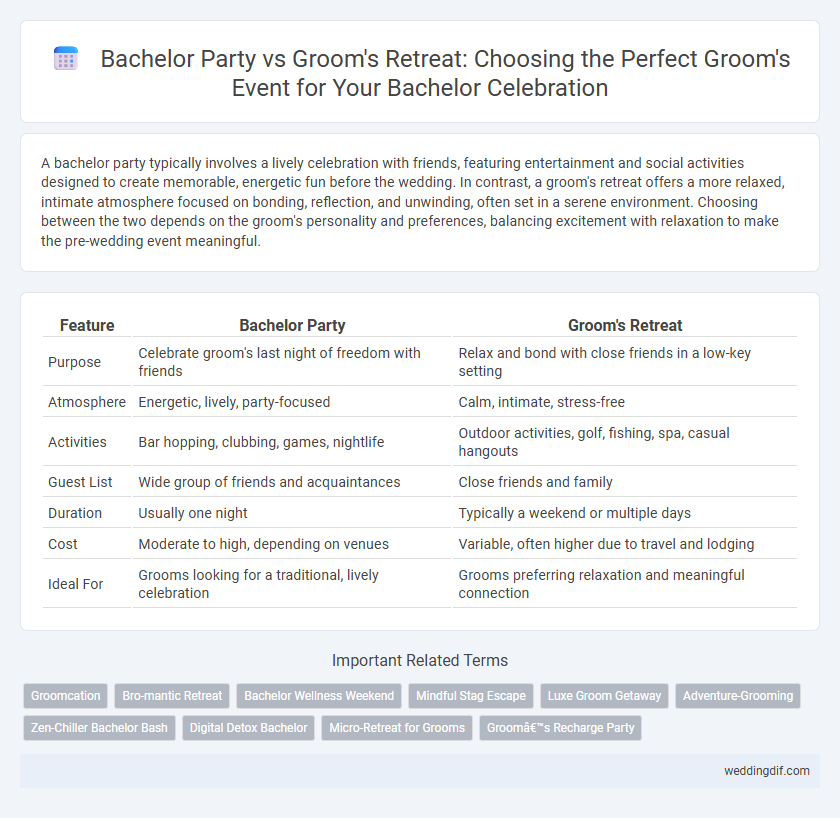 Bachelor Party vs Groom's Retreat: Choosing the Perfect Groom's Event for Your Bachelor Celebration

A bachelor party typically involves a lively celebration with friends, featuring entertainment and social activities designed to create memorable, energetic fun before the wedding. In contrast, a groom's retreat offers a more relaxed, intimate atmosphere focused on bonding, reflection, and unwinding, often set in a serene environment. Choosing between the two depends on the groom's personality and preferences, balancing excitement with relaxation to make the pre-wedding event meaningful.

| Feature | Bachelor Party | Groom's Retreat |
|---|---|---|
| Purpose | Celebrate groom's last night of freedom with friends | Relax and bond with close friends in a low-key setting |
| Atmosphere | Energetic, lively, party-focused | Calm, intimate, stress-free |
| Activities | Bar hopping, clubbing, games, nightlife | Outdoor activities, golf, fishing, spa, casual hangouts |
| Guest List | Wide group of friends and acquaintances | Close friends and family |
| Duration | Usually one night | Typically a weekend or multiple days |
| Cost | Moderate to high, depending on venues | Variable, often higher due to travel and lodging |
| Ideal For | Grooms looking for a traditional, lively celebration | Grooms preferring relaxation and meaningful connection |

Important Related Terms

Groomcation
Bro-mantic Retreat
Bachelor Wellness Weekend
Mindful Stag Escape
Luxe Groom Getaway
Adventure-Grooming
Zen-Chiller Bachelor Bash
Digital Detox Bachelor
Micro-Retreat for Grooms
Groomâ€™s Recharge Party

weddingdif.com