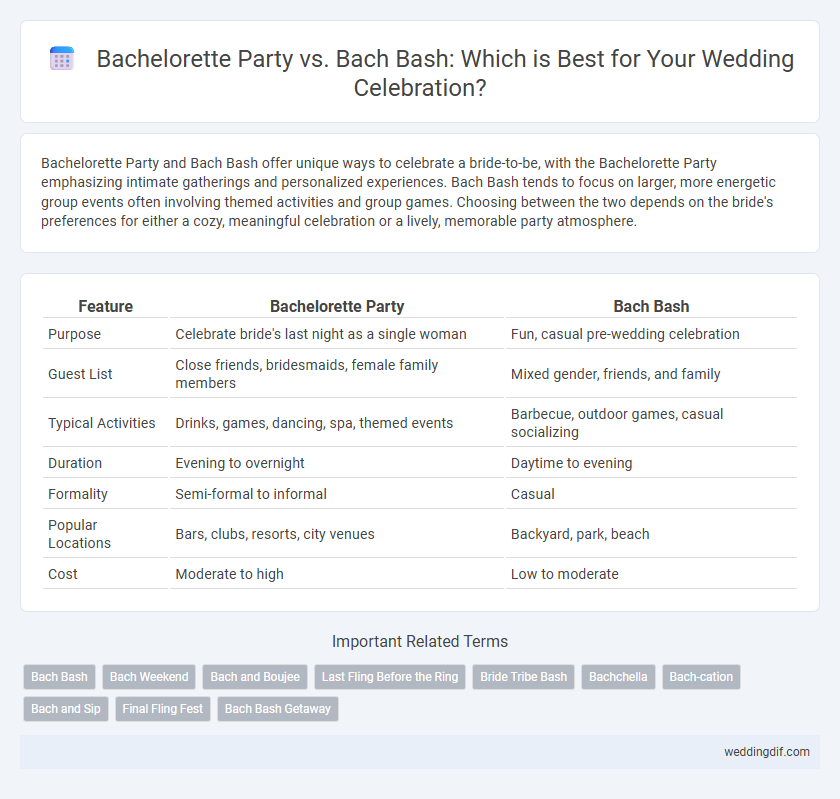 Bachelorette Party vs. Bach Bash: Which is Best for Your Wedding Celebration?

Bachelorette Party and Bach Bash offer unique ways to celebrate a bride-to-be, with the Bachelorette Party emphasizing intimate gatherings and personalized experiences. Bach Bash tends to focus on larger, more energetic group events often involving themed activities and group games. Choosing between the two depends on the bride's preferences for either a cozy, meaningful celebration or a lively, memorable party atmosphere.

| Feature | Bachelorette Party | Bach Bash |
|---|---|---|
| Purpose | Celebrate bride's last night as a single woman | Fun, casual pre-wedding celebration |
| Guest List | Close friends, bridesmaids, female family members | Mixed gender, friends, and family |
| Typical Activities | Drinks, games, dancing, spa, themed events | Barbecue, outdoor games, casual socializing |
| Duration | Evening to overnight | Daytime to evening |
| Formality | Semi-formal to informal | Casual |
| Popular Locations | Bars, clubs, resorts, city venues | Backyard, park, beach |
| Cost | Moderate to high | Low to moderate |

Important Related Terms

Bach Bash
Bach Weekend
Bach and Boujee
Last Fling Before the Ring
Bride Tribe Bash
Bachchella
Bach-cation
Bach and Sip
Final Fling Fest
Bach Bash Getaway

weddingdif.com