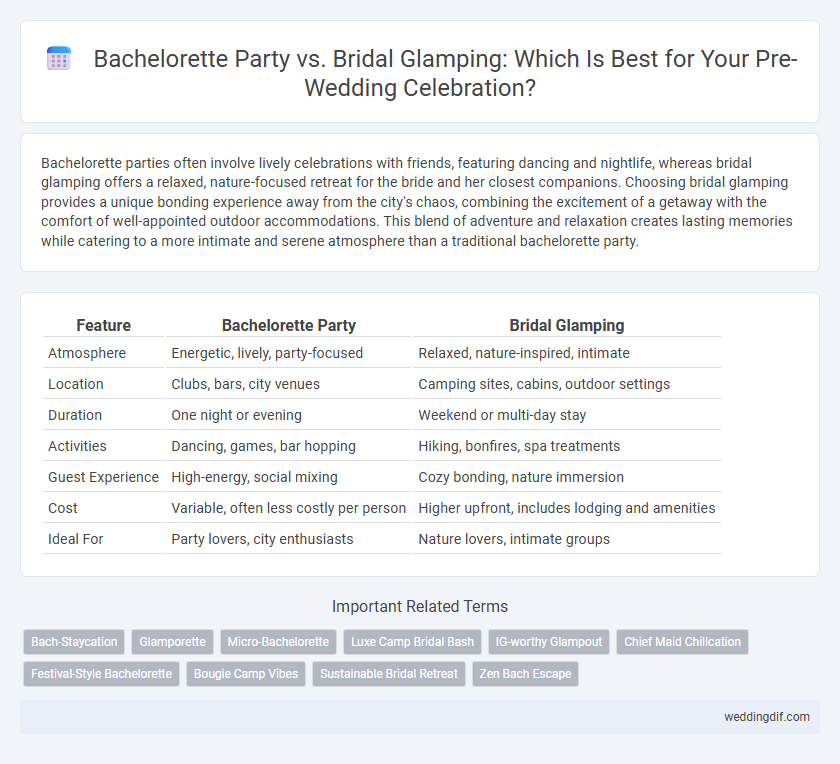 Bachelorette Party vs. Bridal Glamping: Which Is Best for Your Pre-Wedding Celebration?

Bachelorette parties often involve lively celebrations with friends, featuring dancing and nightlife, whereas bridal glamping offers a relaxed, nature-focused retreat for the bride and her closest companions. Choosing bridal glamping provides a unique bonding experience away from the city's chaos, combining the excitement of a getaway with the comfort of well-appointed outdoor accommodations. This blend of adventure and relaxation creates lasting memories while catering to a more intimate and serene atmosphere than a traditional bachelorette party.

| Feature | Bachelorette Party | Bridal Glamping |
|---|---|---|
| Atmosphere | Energetic, lively, party-focused | Relaxed, nature-inspired, intimate |
| Location | Clubs, bars, city venues | Camping sites, cabins, outdoor settings |
| Duration | One night or evening | Weekend or multi-day stay |
| Activities | Dancing, games, bar hopping | Hiking, bonfires, spa treatments |
| Guest Experience | High-energy, social mixing | Cozy bonding, nature immersion |
| Cost | Variable, often less costly per person | Higher upfront, includes lodging and amenities |
| Ideal For | Party lovers, city enthusiasts | Nature lovers, intimate groups |

Important Related Terms

Bach-Staycation
Glamporette
Micro-Bachelorette
Luxe Camp Bridal Bash
IG-worthy Glampout
Chief Maid Chillcation
Festival-Style Bachelorette
Bougie Camp Vibes
Sustainable Bridal Retreat
Zen Bach Escape

weddingdif.com