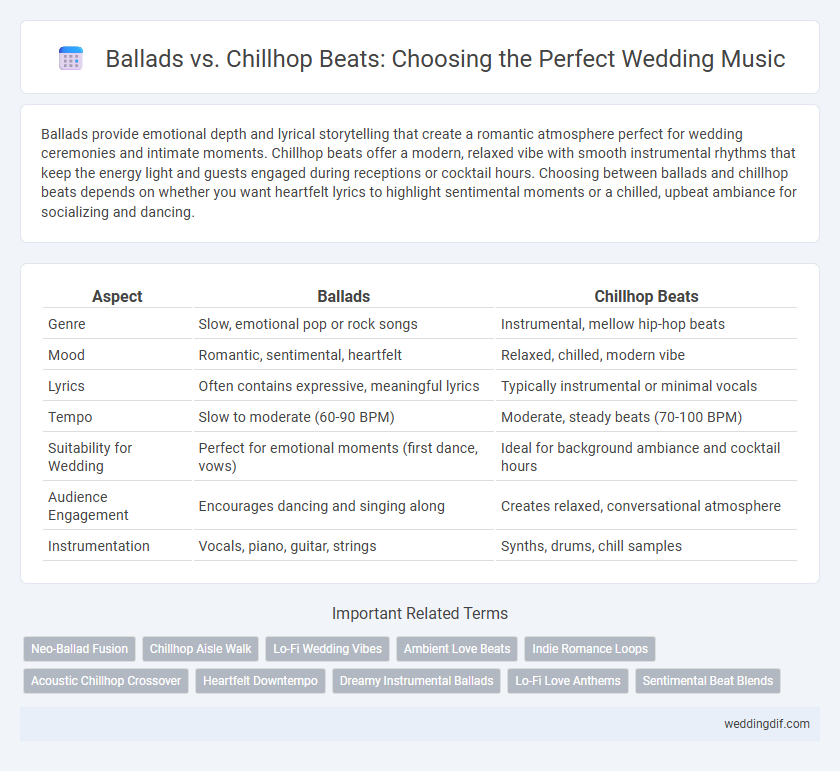 Ballads vs. Chillhop Beats: Choosing the Perfect Wedding Music

Ballads provide emotional depth and lyrical storytelling that create a romantic atmosphere perfect for wedding ceremonies and intimate moments. Chillhop beats offer a modern, relaxed vibe with smooth instrumental rhythms that keep the energy light and guests engaged during receptions or cocktail hours. Choosing between ballads and chillhop beats depends on whether you want heartfelt lyrics to highlight sentimental moments or a chilled, upbeat ambiance for socializing and dancing.

| Aspect | Ballads | Chillhop Beats |
|---|---|---|
| Genre | Slow, emotional pop or rock songs | Instrumental, mellow hip-hop beats |
| Mood | Romantic, sentimental, heartfelt | Relaxed, chilled, modern vibe |
| Lyrics | Often contains expressive, meaningful lyrics | Typically instrumental or minimal vocals |
| Tempo | Slow to moderate (60-90 BPM) | Moderate, steady beats (70-100 BPM) |
| Suitability for Wedding | Perfect for emotional moments (first dance, vows) | Ideal for background ambiance and cocktail hours |
| Audience Engagement | Encourages dancing and singing along | Creates relaxed, conversational atmosphere |
| Instrumentation | Vocals, piano, guitar, strings | Synths, drums, chill samples |

Important Related Terms

Neo-Ballad Fusion
Chillhop Aisle Walk
Lo-Fi Wedding Vibes
Ambient Love Beats
Indie Romance Loops
Acoustic Chillhop Crossover
Heartfelt Downtempo
Dreamy Instrumental Ballads
Lo-Fi Love Anthems
Sentimental Beat Blends

weddingdif.com