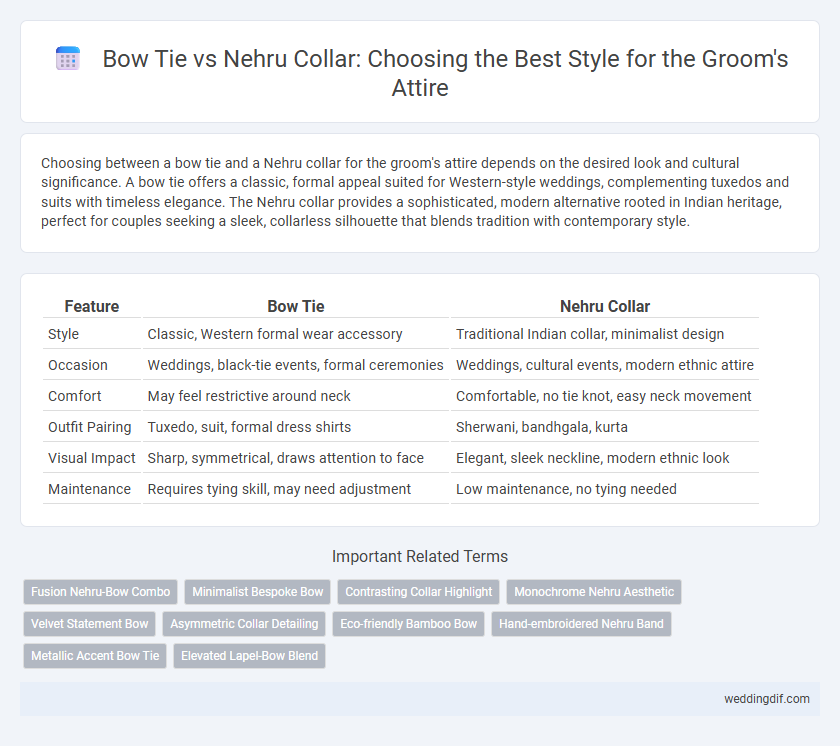 Bow Tie vs Nehru Collar: Choosing the Best Style for the Groom's Attire

Choosing between a bow tie and a Nehru collar for the groom's attire depends on the desired look and cultural significance. A bow tie offers a classic, formal appeal suited for Western-style weddings, complementing tuxedos and suits with timeless elegance. The Nehru collar provides a sophisticated, modern alternative rooted in Indian heritage, perfect for couples seeking a sleek, collarless silhouette that blends tradition with contemporary style.

| Feature | Bow Tie | Nehru Collar |
|---|---|---|
| Style | Classic, Western formal wear accessory | Traditional Indian collar, minimalist design |
| Occasion | Weddings, black-tie events, formal ceremonies | Weddings, cultural events, modern ethnic attire |
| Comfort | May feel restrictive around neck | Comfortable, no tie knot, easy neck movement |
| Outfit Pairing | Tuxedo, suit, formal dress shirts | Sherwani, bandhgala, kurta |
| Visual Impact | Sharp, symmetrical, draws attention to face | Elegant, sleek neckline, modern ethnic look |
| Maintenance | Requires tying skill, may need adjustment | Low maintenance, no tying needed |

Important Related Terms

Fusion Nehru-Bow Combo
Minimalist Bespoke Bow
Contrasting Collar Highlight
Monochrome Nehru Aesthetic
Velvet Statement Bow
Asymmetric Collar Detailing
Eco-friendly Bamboo Bow
Hand-embroidered Nehru Band
Metallic Accent Bow Tie
Elevated Lapel-Bow Blend

weddingdif.com