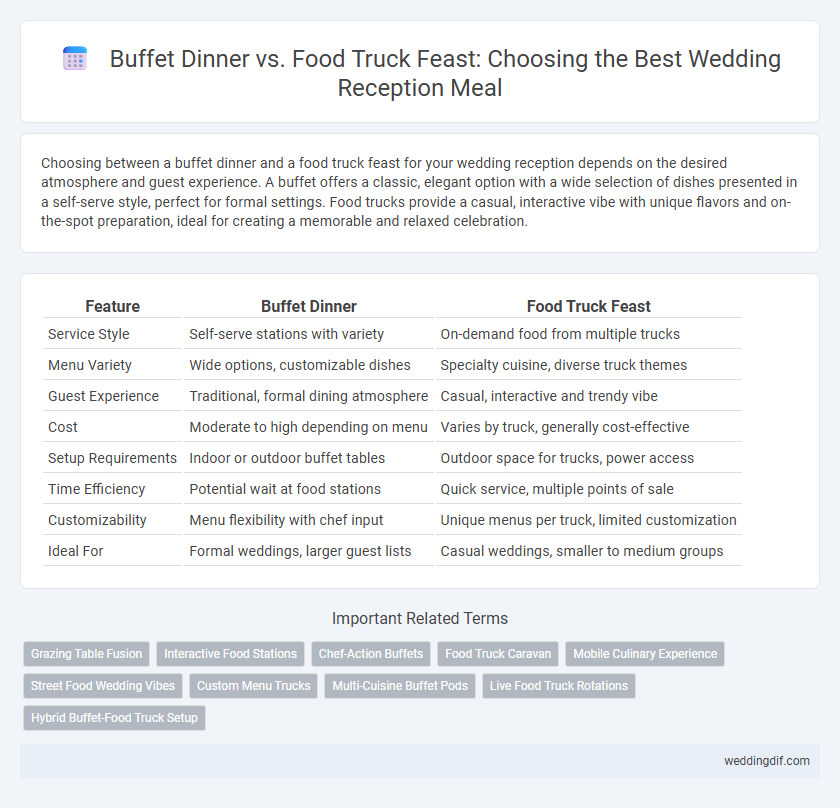 Buffet Dinner vs. Food Truck Feast: Choosing the Best Wedding Reception Meal

Choosing between a buffet dinner and a food truck feast for your wedding reception depends on the desired atmosphere and guest experience. A buffet offers a classic, elegant option with a wide selection of dishes presented in a self-serve style, perfect for formal settings. Food trucks provide a casual, interactive vibe with unique flavors and on-the-spot preparation, ideal for creating a memorable and relaxed celebration.

| Feature | Buffet Dinner | Food Truck Feast |
|---|---|---|
| Service Style | Self-serve stations with variety | On-demand food from multiple trucks |
| Menu Variety | Wide options, customizable dishes | Specialty cuisine, diverse truck themes |
| Guest Experience | Traditional, formal dining atmosphere | Casual, interactive and trendy vibe |
| Cost | Moderate to high depending on menu | Varies by truck, generally cost-effective |
| Setup Requirements | Indoor or outdoor buffet tables | Outdoor space for trucks, power access |
| Time Efficiency | Potential wait at food stations | Quick service, multiple points of sale |
| Customizability | Menu flexibility with chef input | Unique menus per truck, limited customization |
| Ideal For | Formal weddings, larger guest lists | Casual weddings, smaller to medium groups |

Important Related Terms

Grazing Table Fusion
Interactive Food Stations
Chef-Action Buffets
Food Truck Caravan
Mobile Culinary Experience
Street Food Wedding Vibes
Custom Menu Trucks
Multi-Cuisine Buffet Pods
Live Food Truck Rotations
Hybrid Buffet-Food Truck Setup

weddingdif.com