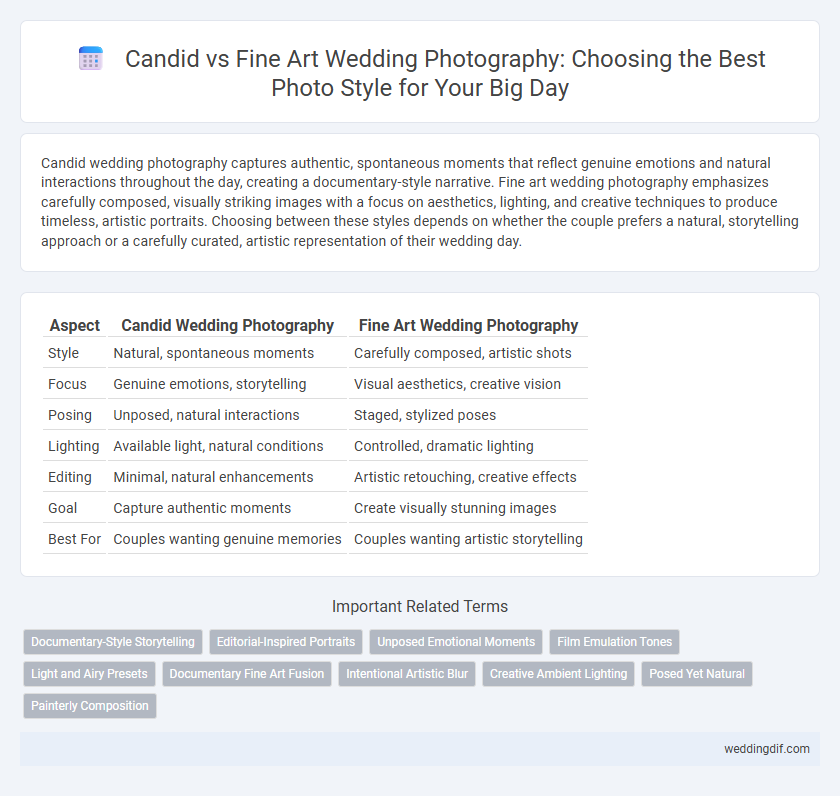 Candid vs Fine Art Wedding Photography: Choosing the Best Photo Style for Your Big Day

Candid wedding photography captures authentic, spontaneous moments that reflect genuine emotions and natural interactions throughout the day, creating a documentary-style narrative. Fine art wedding photography emphasizes carefully composed, visually striking images with a focus on aesthetics, lighting, and creative techniques to produce timeless, artistic portraits. Choosing between these styles depends on whether the couple prefers a natural, storytelling approach or a carefully curated, artistic representation of their wedding day.

| Aspect | Candid Wedding Photography | Fine Art Wedding Photography |
|---|---|---|
| Style | Natural, spontaneous moments | Carefully composed, artistic shots |
| Focus | Genuine emotions, storytelling | Visual aesthetics, creative vision |
| Posing | Unposed, natural interactions | Staged, stylized poses |
| Lighting | Available light, natural conditions | Controlled, dramatic lighting |
| Editing | Minimal, natural enhancements | Artistic retouching, creative effects |
| Goal | Capture authentic moments | Create visually stunning images |
| Best For | Couples wanting genuine memories | Couples wanting artistic storytelling |

Important Related Terms

Documentary-Style Storytelling
Editorial-Inspired Portraits
Unposed Emotional Moments
Film Emulation Tones
Light and Airy Presets
Documentary Fine Art Fusion
Intentional Artistic Blur
Creative Ambient Lighting
Posed Yet Natural
Painterly Composition

weddingdif.com