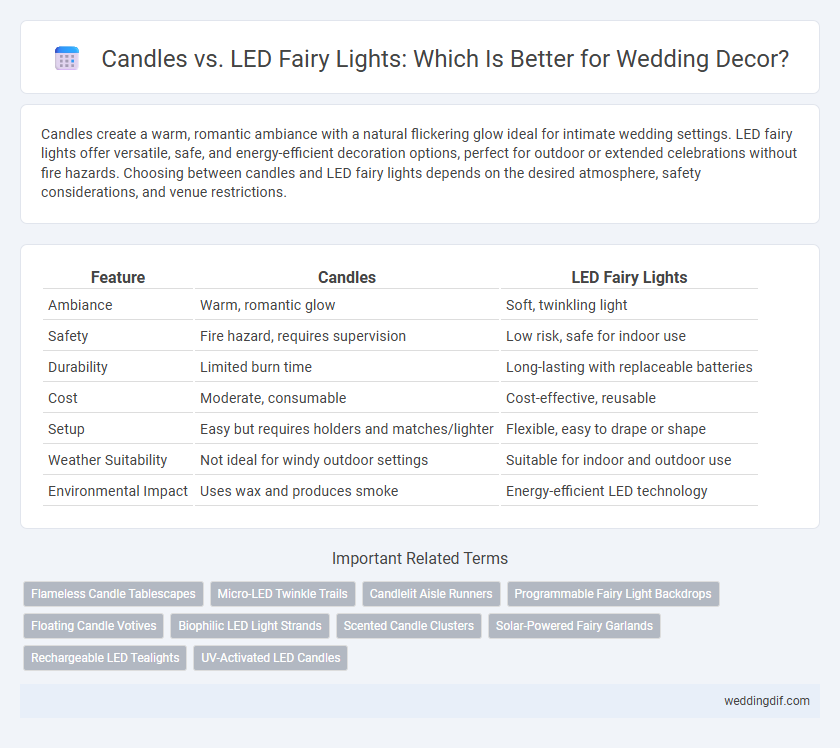 Candles vs. LED Fairy Lights: Which Is Better for Wedding Decor?

Candles create a warm, romantic ambiance with a natural flickering glow ideal for intimate wedding settings. LED fairy lights offer versatile, safe, and energy-efficient decoration options, perfect for outdoor or extended celebrations without fire hazards. Choosing between candles and LED fairy lights depends on the desired atmosphere, safety considerations, and venue restrictions.

| Feature | Candles | LED Fairy Lights |
|---|---|---|
| Ambiance | Warm, romantic glow | Soft, twinkling light |
| Safety | Fire hazard, requires supervision | Low risk, safe for indoor use |
| Durability | Limited burn time | Long-lasting with replaceable batteries |
| Cost | Moderate, consumable | Cost-effective, reusable |
| Setup | Easy but requires holders and matches/lighter | Flexible, easy to drape or shape |
| Weather Suitability | Not ideal for windy outdoor settings | Suitable for indoor and outdoor use |
| Environmental Impact | Uses wax and produces smoke | Energy-efficient LED technology |

Important Related Terms

Flameless Candle Tablescapes
Micro-LED Twinkle Trails
Candlelit Aisle Runners
Programmable Fairy Light Backdrops
Floating Candle Votives
Biophilic LED Light Strands
Scented Candle Clusters
Solar-Powered Fairy Garlands
Rechargeable LED Tealights
UV-Activated LED Candles

weddingdif.com