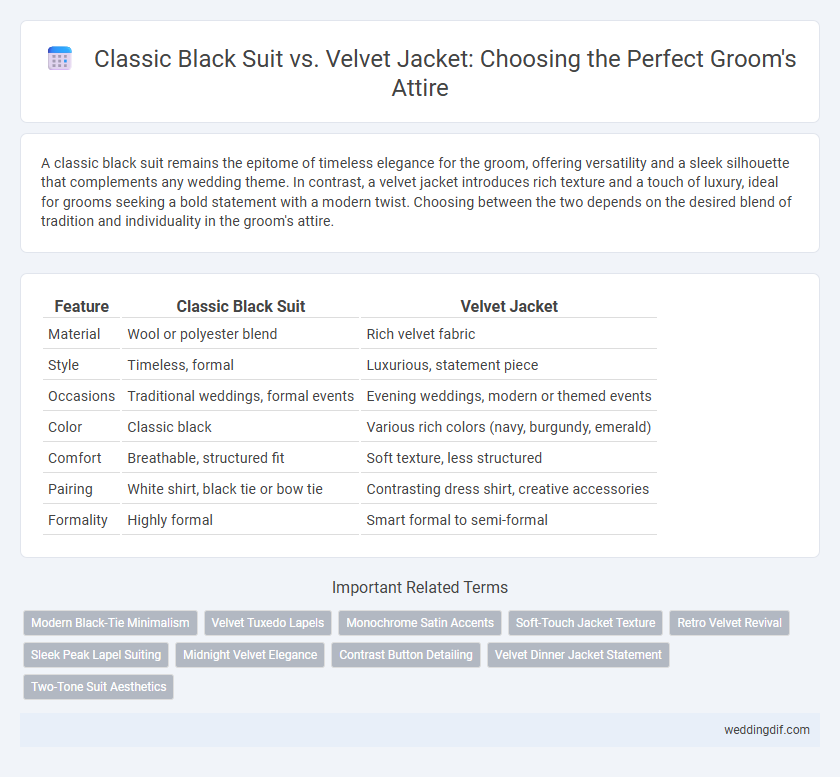 Classic Black Suit vs. Velvet Jacket: Choosing the Perfect Groom's Attire

A classic black suit remains the epitome of timeless elegance for the groom, offering versatility and a sleek silhouette that complements any wedding theme. In contrast, a velvet jacket introduces rich texture and a touch of luxury, ideal for grooms seeking a bold statement with a modern twist. Choosing between the two depends on the desired blend of tradition and individuality in the groom's attire.

| Feature | Classic Black Suit | Velvet Jacket |
|---|---|---|
| Material | Wool or polyester blend | Rich velvet fabric |
| Style | Timeless, formal | Luxurious, statement piece |
| Occasions | Traditional weddings, formal events | Evening weddings, modern or themed events |
| Color | Classic black | Various rich colors (navy, burgundy, emerald) |
| Comfort | Breathable, structured fit | Soft texture, less structured |
| Pairing | White shirt, black tie or bow tie | Contrasting dress shirt, creative accessories |
| Formality | Highly formal | Smart formal to semi-formal |

Important Related Terms

Modern Black-Tie Minimalism
Velvet Tuxedo Lapels
Monochrome Satin Accents
Soft-Touch Jacket Texture
Retro Velvet Revival
Sleek Peak Lapel Suiting
Midnight Velvet Elegance
Contrast Button Detailing
Velvet Dinner Jacket Statement
Two-Tone Suit Aesthetics

weddingdif.com