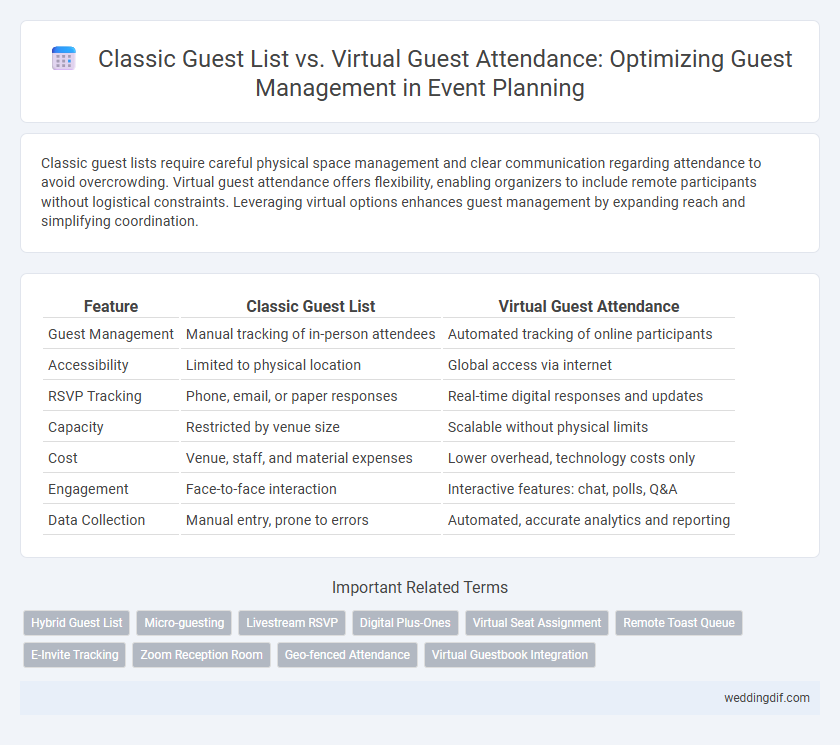 Classic Guest List vs. Virtual Guest Attendance: Optimizing Guest Management in Event Planning

Classic guest lists require careful physical space management and clear communication regarding attendance to avoid overcrowding. Virtual guest attendance offers flexibility, enabling organizers to include remote participants without logistical constraints. Leveraging virtual options enhances guest management by expanding reach and simplifying coordination.

| Feature | Classic Guest List | Virtual Guest Attendance |
|---|---|---|
| Guest Management | Manual tracking of in-person attendees | Automated tracking of online participants |
| Accessibility | Limited to physical location | Global access via internet |
| RSVP Tracking | Phone, email, or paper responses | Real-time digital responses and updates |
| Capacity | Restricted by venue size | Scalable without physical limits |
| Cost | Venue, staff, and material expenses | Lower overhead, technology costs only |
| Engagement | Face-to-face interaction | Interactive features: chat, polls, Q&A |
| Data Collection | Manual entry, prone to errors | Automated, accurate analytics and reporting |

Important Related Terms

Hybrid Guest List
Micro-guesting
Livestream RSVP
Digital Plus-Ones
Virtual Seat Assignment
Remote Toast Queue
E-Invite Tracking
Zoom Reception Room
Geo-fenced Attendance
Virtual Guestbook Integration

weddingdif.com