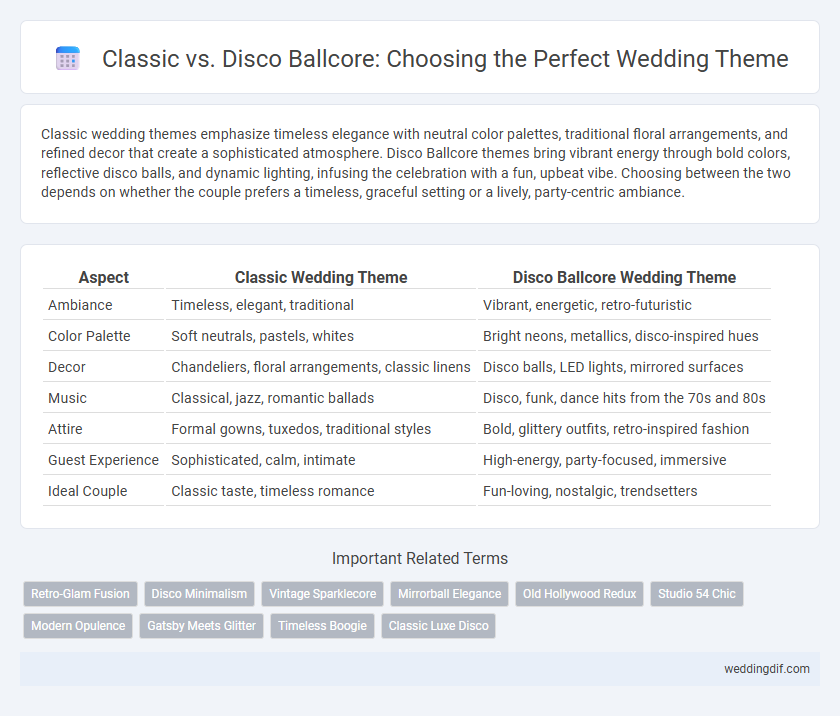 Classic vs. Disco Ballcore: Choosing the Perfect Wedding Theme

Classic wedding themes emphasize timeless elegance with neutral color palettes, traditional floral arrangements, and refined decor that create a sophisticated atmosphere. Disco Ballcore themes bring vibrant energy through bold colors, reflective disco balls, and dynamic lighting, infusing the celebration with a fun, upbeat vibe. Choosing between the two depends on whether the couple prefers a timeless, graceful setting or a lively, party-centric ambiance.

| Aspect | Classic Wedding Theme | Disco Ballcore Wedding Theme |
|---|---|---|
| Ambiance | Timeless, elegant, traditional | Vibrant, energetic, retro-futuristic |
| Color Palette | Soft neutrals, pastels, whites | Bright neons, metallics, disco-inspired hues |
| Decor | Chandeliers, floral arrangements, classic linens | Disco balls, LED lights, mirrored surfaces |
| Music | Classical, jazz, romantic ballads | Disco, funk, dance hits from the 70s and 80s |
| Attire | Formal gowns, tuxedos, traditional styles | Bold, glittery outfits, retro-inspired fashion |
| Guest Experience | Sophisticated, calm, intimate | High-energy, party-focused, immersive |
| Ideal Couple | Classic taste, timeless romance | Fun-loving, nostalgic, trendsetters |

Important Related Terms

Retro-Glam Fusion
Disco Minimalism
Vintage Sparklecore
Mirrorball Elegance
Old Hollywood Redux
Studio 54 Chic
Modern Opulence
Gatsby Meets Glitter
Timeless Boogie
Classic Luxe Disco

weddingdif.com