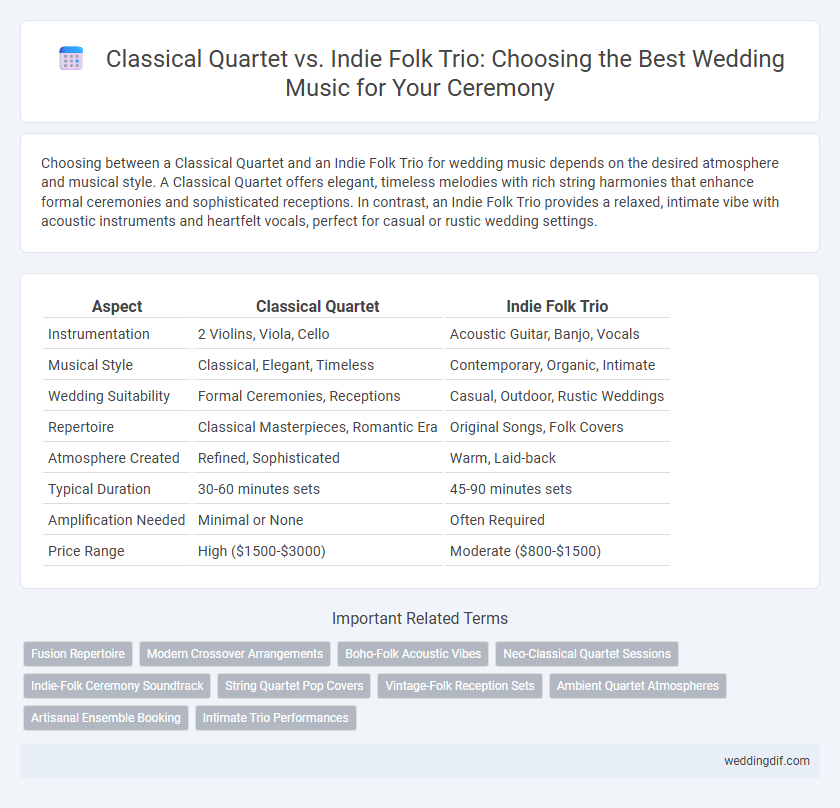 Classical Quartet vs. Indie Folk Trio: Choosing the Best Wedding Music for Your Ceremony

Choosing between a Classical Quartet and an Indie Folk Trio for wedding music depends on the desired atmosphere and musical style. A Classical Quartet offers elegant, timeless melodies with rich string harmonies that enhance formal ceremonies and sophisticated receptions. In contrast, an Indie Folk Trio provides a relaxed, intimate vibe with acoustic instruments and heartfelt vocals, perfect for casual or rustic wedding settings.

| Aspect | Classical Quartet | Indie Folk Trio |
|---|---|---|
| Instrumentation | 2 Violins, Viola, Cello | Acoustic Guitar, Banjo, Vocals |
| Musical Style | Classical, Elegant, Timeless | Contemporary, Organic, Intimate |
| Wedding Suitability | Formal Ceremonies, Receptions | Casual, Outdoor, Rustic Weddings |
| Repertoire | Classical Masterpieces, Romantic Era | Original Songs, Folk Covers |
| Atmosphere Created | Refined, Sophisticated | Warm, Laid-back |
| Typical Duration | 30-60 minutes sets | 45-90 minutes sets |
| Amplification Needed | Minimal or None | Often Required |
| Price Range | High ($1500-$3000) | Moderate ($800-$1500) |

Important Related Terms

Fusion Repertoire
Modern Crossover Arrangements
Boho-Folk Acoustic Vibes
Neo-Classical Quartet Sessions
Indie-Folk Ceremony Soundtrack
String Quartet Pop Covers
Vintage-Folk Reception Sets
Ambient Quartet Atmospheres
Artisanal Ensemble Booking
Intimate Trio Performances

weddingdif.com