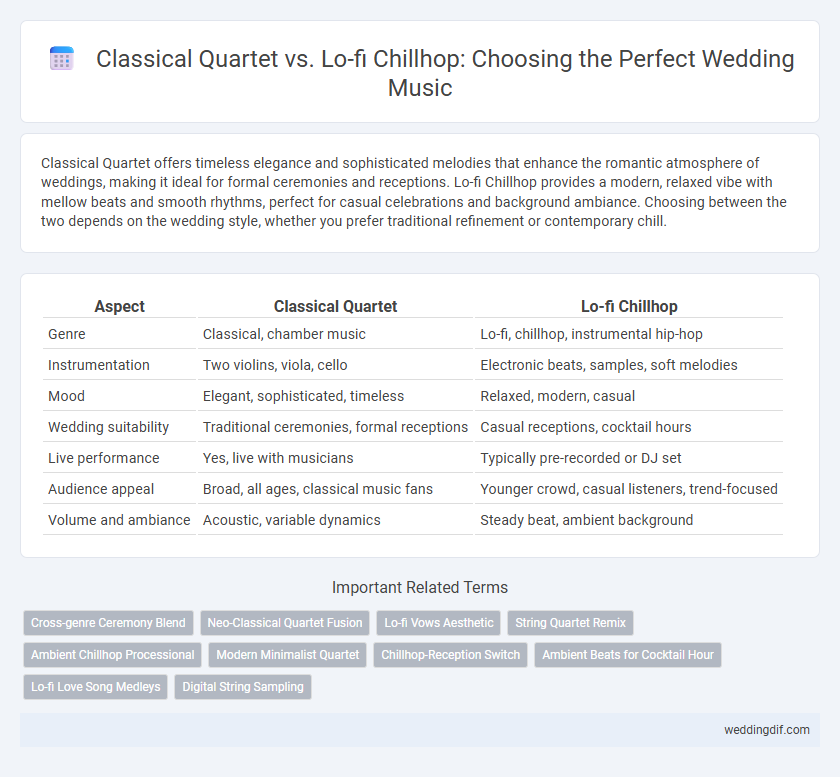 Classical Quartet vs. Lo-fi Chillhop: Choosing the Perfect Wedding Music

Classical Quartet offers timeless elegance and sophisticated melodies that enhance the romantic atmosphere of weddings, making it ideal for formal ceremonies and receptions. Lo-fi Chillhop provides a modern, relaxed vibe with mellow beats and smooth rhythms, perfect for casual celebrations and background ambiance. Choosing between the two depends on the wedding style, whether you prefer traditional refinement or contemporary chill.

| Aspect | Classical Quartet | Lo-fi Chillhop |
|---|---|---|
| Genre | Classical, chamber music | Lo-fi, chillhop, instrumental hip-hop |
| Instrumentation | Two violins, viola, cello | Electronic beats, samples, soft melodies |
| Mood | Elegant, sophisticated, timeless | Relaxed, modern, casual |
| Wedding suitability | Traditional ceremonies, formal receptions | Casual receptions, cocktail hours |
| Live performance | Yes, live with musicians | Typically pre-recorded or DJ set |
| Audience appeal | Broad, all ages, classical music fans | Younger crowd, casual listeners, trend-focused |
| Volume and ambiance | Acoustic, variable dynamics | Steady beat, ambient background |

Important Related Terms

Cross-genre Ceremony Blend
Neo-Classical Quartet Fusion
Lo-fi Vows Aesthetic
String Quartet Remix
Ambient Chillhop Processional
Modern Minimalist Quartet
Chillhop-Reception Switch
Ambient Beats for Cocktail Hour
Lo-fi Love Song Medleys
Digital String Sampling

weddingdif.com