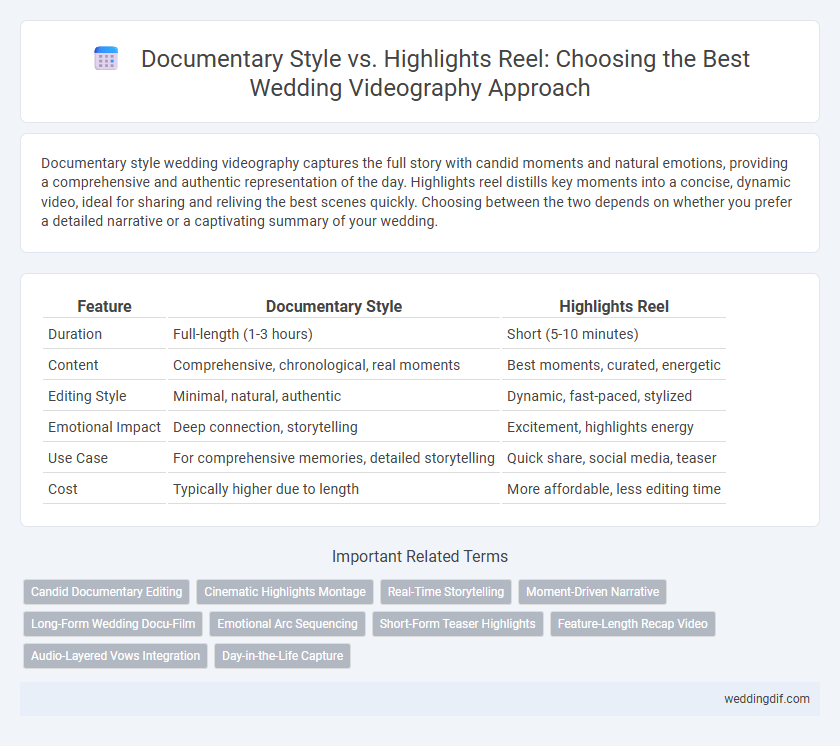 Documentary Style vs. Highlights Reel: Choosing the Best Wedding Videography Approach

Documentary style wedding videography captures the full story with candid moments and natural emotions, providing a comprehensive and authentic representation of the day. Highlights reel distills key moments into a concise, dynamic video, ideal for sharing and reliving the best scenes quickly. Choosing between the two depends on whether you prefer a detailed narrative or a captivating summary of your wedding.

| Feature | Documentary Style | Highlights Reel |
|---|---|---|
| Duration | Full-length (1-3 hours) | Short (5-10 minutes) |
| Content | Comprehensive, chronological, real moments | Best moments, curated, energetic |
| Editing Style | Minimal, natural, authentic | Dynamic, fast-paced, stylized |
| Emotional Impact | Deep connection, storytelling | Excitement, highlights energy |
| Use Case | For comprehensive memories, detailed storytelling | Quick share, social media, teaser |
| Cost | Typically higher due to length | More affordable, less editing time |

Important Related Terms

Candid Documentary Editing
Cinematic Highlights Montage
Real-Time Storytelling
Moment-Driven Narrative
Long-Form Wedding Docu-Film
Emotional Arc Sequencing
Short-Form Teaser Highlights
Feature-Length Recap Video
Audio-Layered Vows Integration
Day-in-the-Life Capture

weddingdif.com