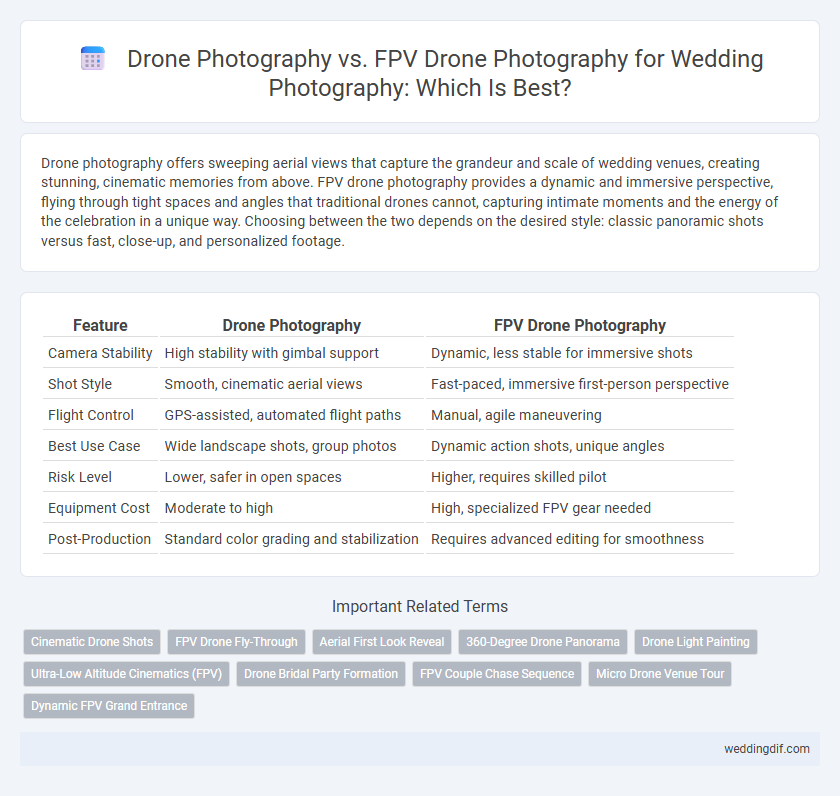 Drone Photography vs. FPV Drone Photography for Wedding Photography: Which Is Best?

Drone photography offers sweeping aerial views that capture the grandeur and scale of wedding venues, creating stunning, cinematic memories from above. FPV drone photography provides a dynamic and immersive perspective, flying through tight spaces and angles that traditional drones cannot, capturing intimate moments and the energy of the celebration in a unique way. Choosing between the two depends on the desired style: classic panoramic shots versus fast, close-up, and personalized footage.

| Feature | Drone Photography | FPV Drone Photography |
|---|---|---|
| Camera Stability | High stability with gimbal support | Dynamic, less stable for immersive shots |
| Shot Style | Smooth, cinematic aerial views | Fast-paced, immersive first-person perspective |
| Flight Control | GPS-assisted, automated flight paths | Manual, agile maneuvering |
| Best Use Case | Wide landscape shots, group photos | Dynamic action shots, unique angles |
| Risk Level | Lower, safer in open spaces | Higher, requires skilled pilot |
| Equipment Cost | Moderate to high | High, specialized FPV gear needed |
| Post-Production | Standard color grading and stabilization | Requires advanced editing for smoothness |

Important Related Terms

Cinematic Drone Shots
FPV Drone Fly-Through
Aerial First Look Reveal
360-Degree Drone Panorama
Drone Light Painting
Ultra-Low Altitude Cinematics (FPV)
Drone Bridal Party Formation
FPV Couple Chase Sequence
Micro Drone Venue Tour
Dynamic FPV Grand Entrance

weddingdif.com