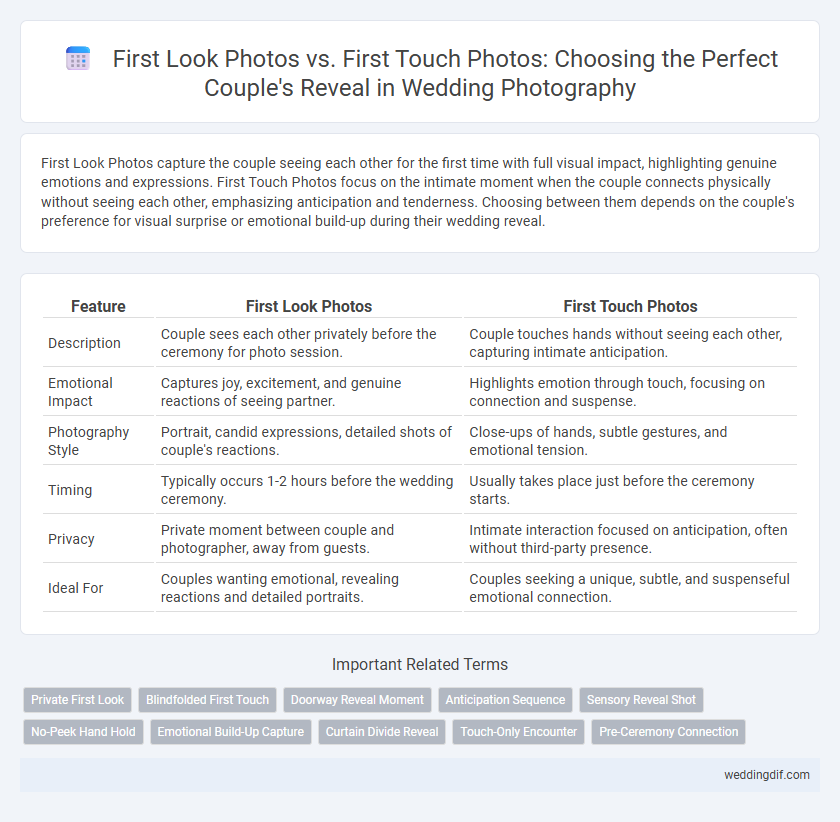 First Look Photos vs. First Touch Photos: Choosing the Perfect Couple's Reveal in Wedding Photography

First Look Photos capture the couple seeing each other for the first time with full visual impact, highlighting genuine emotions and expressions. First Touch Photos focus on the intimate moment when the couple connects physically without seeing each other, emphasizing anticipation and tenderness. Choosing between them depends on the couple's preference for visual surprise or emotional build-up during their wedding reveal.

| Feature | First Look Photos | First Touch Photos |
|---|---|---|
| Description | Couple sees each other privately before the ceremony for photo session. | Couple touches hands without seeing each other, capturing intimate anticipation. |
| Emotional Impact | Captures joy, excitement, and genuine reactions of seeing partner. | Highlights emotion through touch, focusing on connection and suspense. |
| Photography Style | Portrait, candid expressions, detailed shots of couple's reactions. | Close-ups of hands, subtle gestures, and emotional tension. |
| Timing | Typically occurs 1-2 hours before the wedding ceremony. | Usually takes place just before the ceremony starts. |
| Privacy | Private moment between couple and photographer, away from guests. | Intimate interaction focused on anticipation, often without third-party presence. |
| Ideal For | Couples wanting emotional, revealing reactions and detailed portraits. | Couples seeking a unique, subtle, and suspenseful emotional connection. |

Important Related Terms

Private First Look
Blindfolded First Touch
Doorway Reveal Moment
Anticipation Sequence
Sensory Reveal Shot
No-Peek Hand Hold
Emotional Build-Up Capture
Curtain Divide Reveal
Touch-Only Encounter
Pre-Ceremony Connection

weddingdif.com