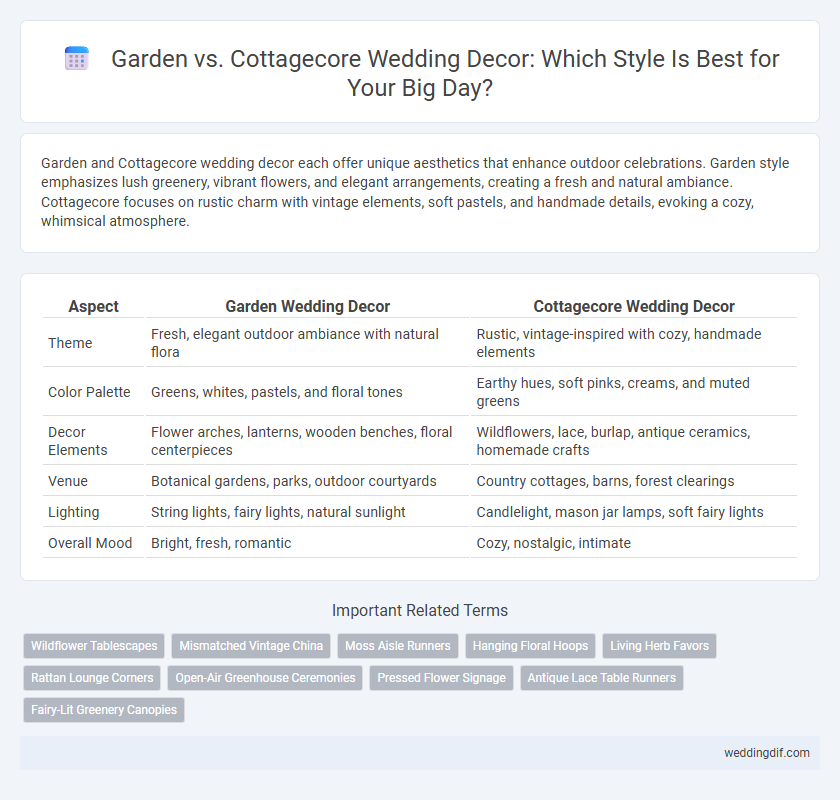 Garden vs. Cottagecore Wedding Decor: Which Style Is Best for Your Big Day?

Garden and Cottagecore wedding decor each offer unique aesthetics that enhance outdoor celebrations. Garden style emphasizes lush greenery, vibrant flowers, and elegant arrangements, creating a fresh and natural ambiance. Cottagecore focuses on rustic charm with vintage elements, soft pastels, and handmade details, evoking a cozy, whimsical atmosphere.

| Aspect | Garden Wedding Decor | Cottagecore Wedding Decor |
|---|---|---|
| Theme | Fresh, elegant outdoor ambiance with natural flora | Rustic, vintage-inspired with cozy, handmade elements |
| Color Palette | Greens, whites, pastels, and floral tones | Earthy hues, soft pinks, creams, and muted greens |
| Decor Elements | Flower arches, lanterns, wooden benches, floral centerpieces | Wildflowers, lace, burlap, antique ceramics, homemade crafts |
| Venue | Botanical gardens, parks, outdoor courtyards | Country cottages, barns, forest clearings |
| Lighting | String lights, fairy lights, natural sunlight | Candlelight, mason jar lamps, soft fairy lights |
| Overall Mood | Bright, fresh, romantic | Cozy, nostalgic, intimate |

Important Related Terms

Wildflower Tablescapes
Mismatched Vintage China
Moss Aisle Runners
Hanging Floral Hoops
Living Herb Favors
Rattan Lounge Corners
Open-Air Greenhouse Ceremonies
Pressed Flower Signage
Antique Lace Table Runners
Fairy-Lit Greenery Canopies

weddingdif.com