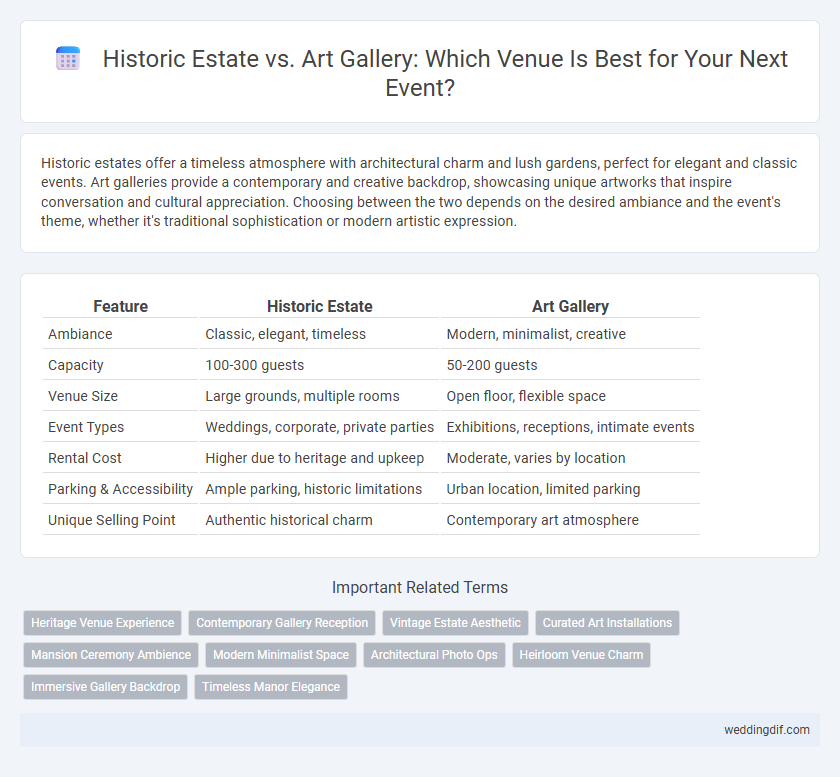 Historic Estate vs. Art Gallery: Which Venue Is Best for Your Next Event?

Historic estates offer a timeless atmosphere with architectural charm and lush gardens, perfect for elegant and classic events. Art galleries provide a contemporary and creative backdrop, showcasing unique artworks that inspire conversation and cultural appreciation. Choosing between the two depends on the desired ambiance and the event's theme, whether it's traditional sophistication or modern artistic expression.

| Feature | Historic Estate | Art Gallery |
|---|---|---|
| Ambiance | Classic, elegant, timeless | Modern, minimalist, creative |
| Capacity | 100-300 guests | 50-200 guests |
| Venue Size | Large grounds, multiple rooms | Open floor, flexible space |
| Event Types | Weddings, corporate, private parties | Exhibitions, receptions, intimate events |
| Rental Cost | Higher due to heritage and upkeep | Moderate, varies by location |
| Parking & Accessibility | Ample parking, historic limitations | Urban location, limited parking |
| Unique Selling Point | Authentic historical charm | Contemporary art atmosphere |

Important Related Terms

Heritage Venue Experience
Contemporary Gallery Reception
Vintage Estate Aesthetic
Curated Art Installations
Mansion Ceremony Ambience
Modern Minimalist Space
Architectural Photo Ops
Heirloom Venue Charm
Immersive Gallery Backdrop
Timeless Manor Elegance

weddingdif.com