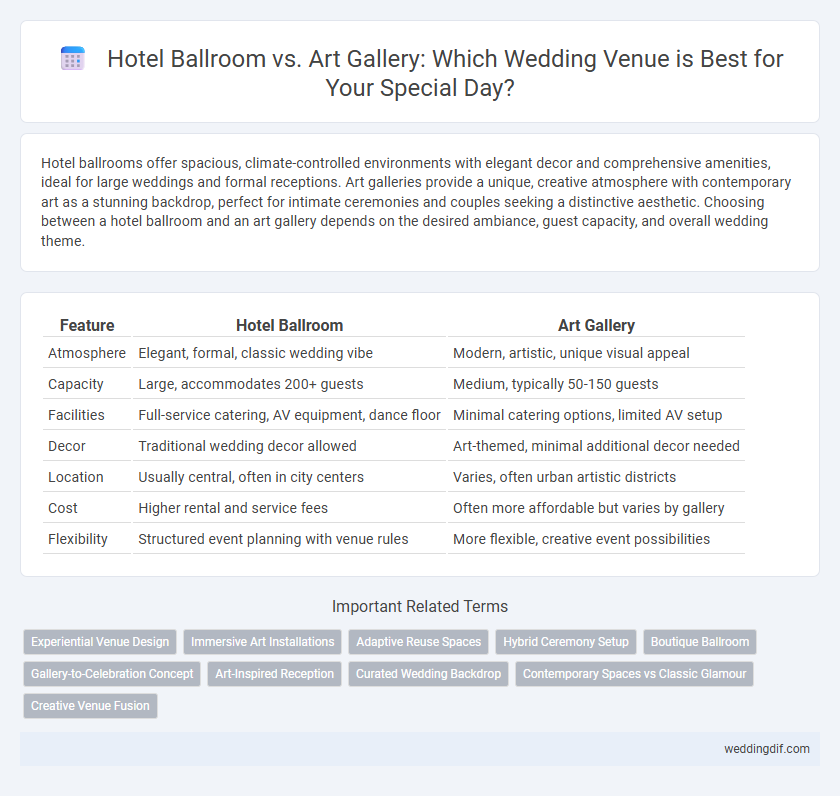 Hotel Ballroom vs. Art Gallery: Which Wedding Venue is Best for Your Special Day?

Hotel ballrooms offer spacious, climate-controlled environments with elegant decor and comprehensive amenities, ideal for large weddings and formal receptions. Art galleries provide a unique, creative atmosphere with contemporary art as a stunning backdrop, perfect for intimate ceremonies and couples seeking a distinctive aesthetic. Choosing between a hotel ballroom and an art gallery depends on the desired ambiance, guest capacity, and overall wedding theme.

| Feature | Hotel Ballroom | Art Gallery |
|---|---|---|
| Atmosphere | Elegant, formal, classic wedding vibe | Modern, artistic, unique visual appeal |
| Capacity | Large, accommodates 200+ guests | Medium, typically 50-150 guests |
| Facilities | Full-service catering, AV equipment, dance floor | Minimal catering options, limited AV setup |
| Decor | Traditional wedding decor allowed | Art-themed, minimal additional decor needed |
| Location | Usually central, often in city centers | Varies, often urban artistic districts |
| Cost | Higher rental and service fees | Often more affordable but varies by gallery |
| Flexibility | Structured event planning with venue rules | More flexible, creative event possibilities |

Important Related Terms

Experiential Venue Design
Immersive Art Installations
Adaptive Reuse Spaces
Hybrid Ceremony Setup
Boutique Ballroom
Gallery-to-Celebration Concept
Art-Inspired Reception
Curated Wedding Backdrop
Contemporary Spaces vs Classic Glamour
Creative Venue Fusion

weddingdif.com