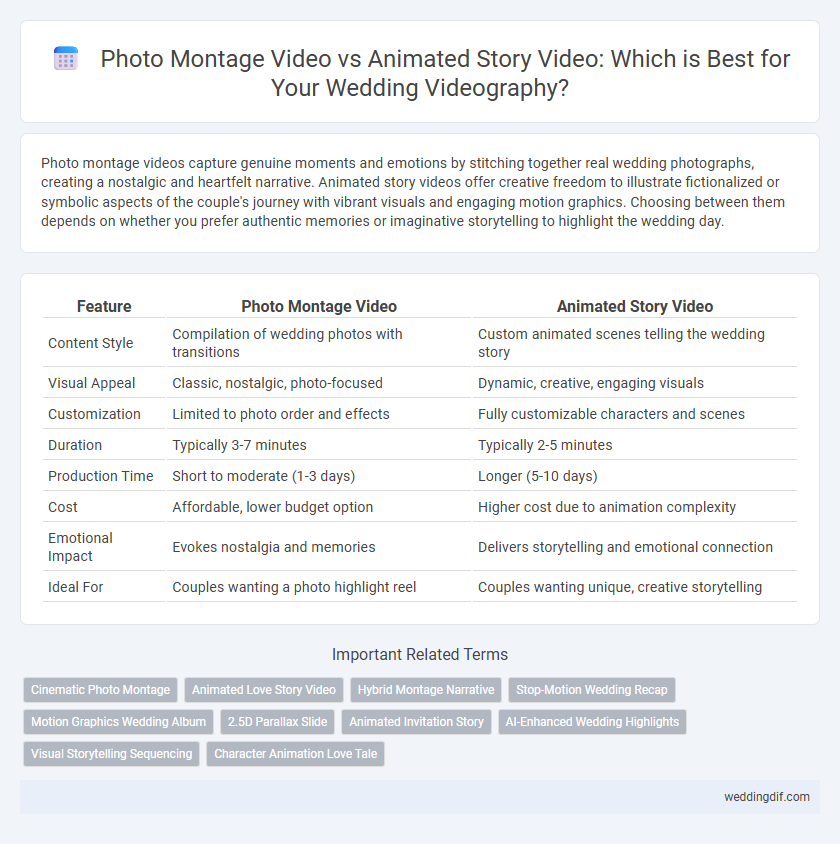 Photo Montage Video vs Animated Story Video: Which is Best for Your Wedding Videography?

Photo montage videos capture genuine moments and emotions by stitching together real wedding photographs, creating a nostalgic and heartfelt narrative. Animated story videos offer creative freedom to illustrate fictionalized or symbolic aspects of the couple's journey with vibrant visuals and engaging motion graphics. Choosing between them depends on whether you prefer authentic memories or imaginative storytelling to highlight the wedding day.

| Feature | Photo Montage Video | Animated Story Video |
|---|---|---|
| Content Style | Compilation of wedding photos with transitions | Custom animated scenes telling the wedding story |
| Visual Appeal | Classic, nostalgic, photo-focused | Dynamic, creative, engaging visuals |
| Customization | Limited to photo order and effects | Fully customizable characters and scenes |
| Duration | Typically 3-7 minutes | Typically 2-5 minutes |
| Production Time | Short to moderate (1-3 days) | Longer (5-10 days) |
| Cost | Affordable, lower budget option | Higher cost due to animation complexity |
| Emotional Impact | Evokes nostalgia and memories | Delivers storytelling and emotional connection |
| Ideal For | Couples wanting a photo highlight reel | Couples wanting unique, creative storytelling |

Important Related Terms

Cinematic Photo Montage
Animated Love Story Video
Hybrid Montage Narrative
Stop-Motion Wedding Recap
Motion Graphics Wedding Album
2.5D Parallax Slide
Animated Invitation Story
AI-Enhanced Wedding Highlights
Visual Storytelling Sequencing
Character Animation Love Tale

weddingdif.com