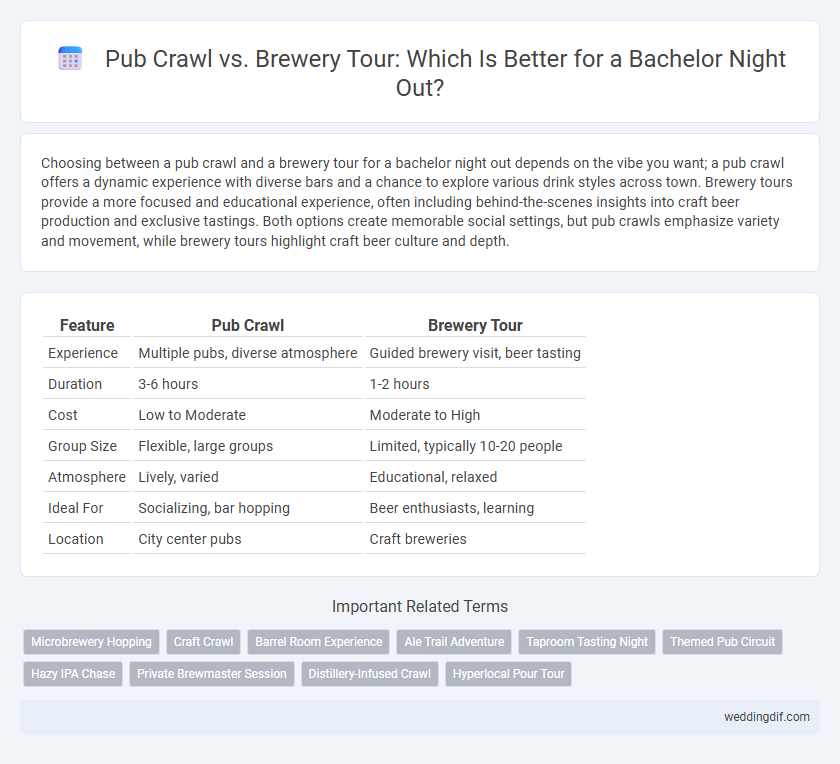 Pub Crawl vs. Brewery Tour: Which Is Better for a Bachelor Night Out?

Choosing between a pub crawl and a brewery tour for a bachelor night out depends on the vibe you want; a pub crawl offers a dynamic experience with diverse bars and a chance to explore various drink styles across town. Brewery tours provide a more focused and educational experience, often including behind-the-scenes insights into craft beer production and exclusive tastings. Both options create memorable social settings, but pub crawls emphasize variety and movement, while brewery tours highlight craft beer culture and depth.

| Feature | Pub Crawl | Brewery Tour |
|---|---|---|
| Experience | Multiple pubs, diverse atmosphere | Guided brewery visit, beer tasting |
| Duration | 3-6 hours | 1-2 hours |
| Cost | Low to Moderate | Moderate to High |
| Group Size | Flexible, large groups | Limited, typically 10-20 people |
| Atmosphere | Lively, varied | Educational, relaxed |
| Ideal For | Socializing, bar hopping | Beer enthusiasts, learning |
| Location | City center pubs | Craft breweries |

Important Related Terms

Microbrewery Hopping
Craft Crawl
Barrel Room Experience
Ale Trail Adventure
Taproom Tasting Night
Themed Pub Circuit
Hazy IPA Chase
Private Brewmaster Session
Distillery-Infused Crawl
Hyperlocal Pour Tour

weddingdif.com