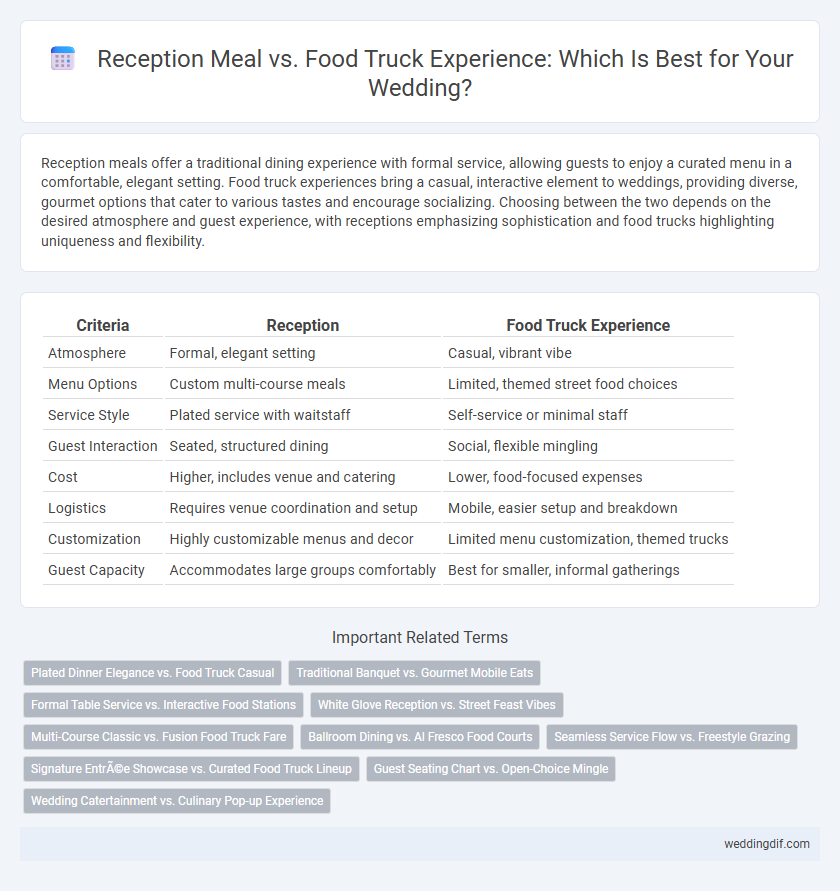 Reception Meal vs. Food Truck Experience: Which Is Best for Your Wedding?

Reception meals offer a traditional dining experience with formal service, allowing guests to enjoy a curated menu in a comfortable, elegant setting. Food truck experiences bring a casual, interactive element to weddings, providing diverse, gourmet options that cater to various tastes and encourage socializing. Choosing between the two depends on the desired atmosphere and guest experience, with receptions emphasizing sophistication and food trucks highlighting uniqueness and flexibility.

| Criteria | Reception | Food Truck Experience |
|---|---|---|
| Atmosphere | Formal, elegant setting | Casual, vibrant vibe |
| Menu Options | Custom multi-course meals | Limited, themed street food choices |
| Service Style | Plated service with waitstaff | Self-service or minimal staff |
| Guest Interaction | Seated, structured dining | Social, flexible mingling |
| Cost | Higher, includes venue and catering | Lower, food-focused expenses |
| Logistics | Requires venue coordination and setup | Mobile, easier setup and breakdown |
| Customization | Highly customizable menus and decor | Limited menu customization, themed trucks |
| Guest Capacity | Accommodates large groups comfortably | Best for smaller, informal gatherings |

Important Related Terms

Plated Dinner Elegance vs. Food Truck Casual
Traditional Banquet vs. Gourmet Mobile Eats
Formal Table Service vs. Interactive Food Stations
White Glove Reception vs. Street Feast Vibes
Multi-Course Classic vs. Fusion Food Truck Fare
Ballroom Dining vs. Al Fresco Food Courts
Seamless Service Flow vs. Freestyle Grazing
Signature EntrÃ©e Showcase vs. Curated Food Truck Lineup
Guest Seating Chart vs. Open-Choice Mingle
Wedding Catertainment vs. Culinary Pop-up Experience

weddingdif.com