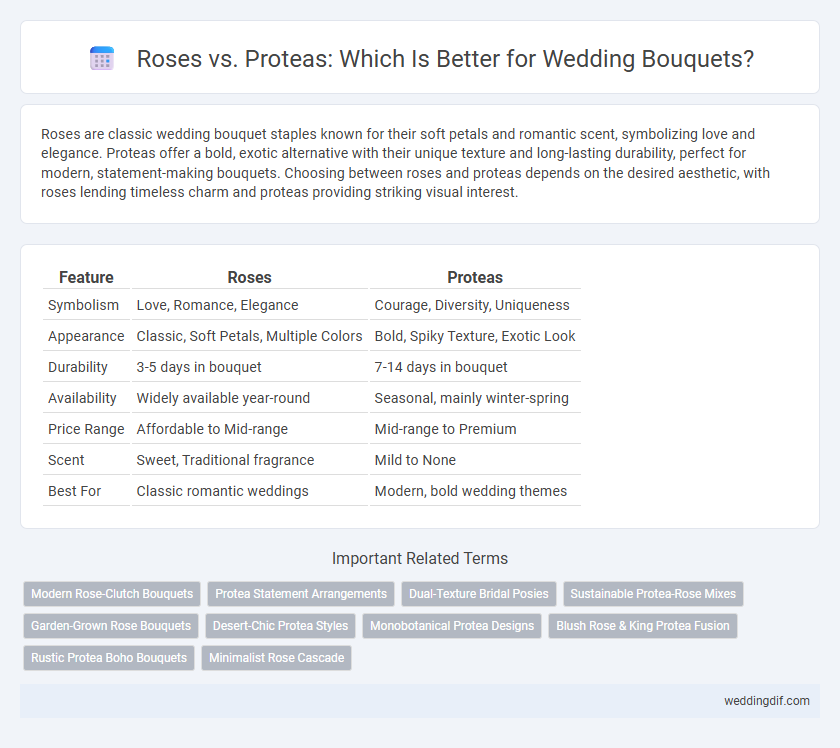 Roses vs. Proteas: Which Is Better for Wedding Bouquets?

Roses are classic wedding bouquet staples known for their soft petals and romantic scent, symbolizing love and elegance. Proteas offer a bold, exotic alternative with their unique texture and long-lasting durability, perfect for modern, statement-making bouquets. Choosing between roses and proteas depends on the desired aesthetic, with roses lending timeless charm and proteas providing striking visual interest.

| Feature | Roses | Proteas |
|---|---|---|
| Symbolism | Love, Romance, Elegance | Courage, Diversity, Uniqueness |
| Appearance | Classic, Soft Petals, Multiple Colors | Bold, Spiky Texture, Exotic Look |
| Durability | 3-5 days in bouquet | 7-14 days in bouquet |
| Availability | Widely available year-round | Seasonal, mainly winter-spring |
| Price Range | Affordable to Mid-range | Mid-range to Premium |
| Scent | Sweet, Traditional fragrance | Mild to None |
| Best For | Classic romantic weddings | Modern, bold wedding themes |

Important Related Terms

Modern Rose-Clutch Bouquets
Protea Statement Arrangements
Dual-Texture Bridal Posies
Sustainable Protea-Rose Mixes
Garden-Grown Rose Bouquets
Desert-Chic Protea Styles
Monobotanical Protea Designs
Blush Rose & King Protea Fusion
Rustic Protea Boho Bouquets
Minimalist Rose Cascade

weddingdif.com